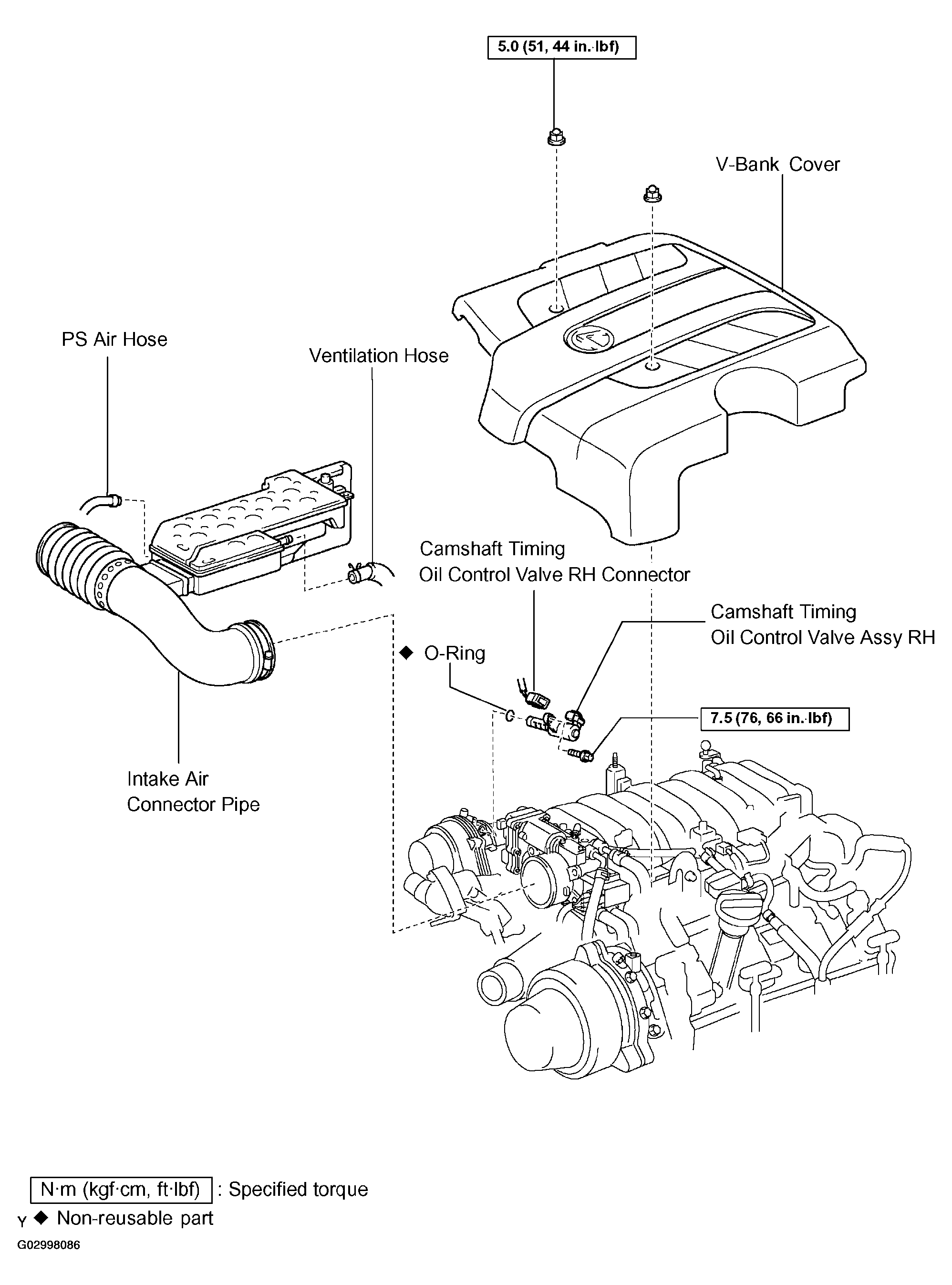 5.0 (51, 44 in.·lbf)

V-Bank Cover

PS Air Hose

Ventilation Hose

Camshaft Timing Oil Control Valve RH Connector

Camshaft Timing Oil Control Valve Assy RH

◆ O-Ring

7.5 (76, 66 in.·lbf)

Intake Air Connector Pipe

N·m (kgf·cm, ft·lbf) : Specified torque

Y ◆ Non-reusable part

G02998086