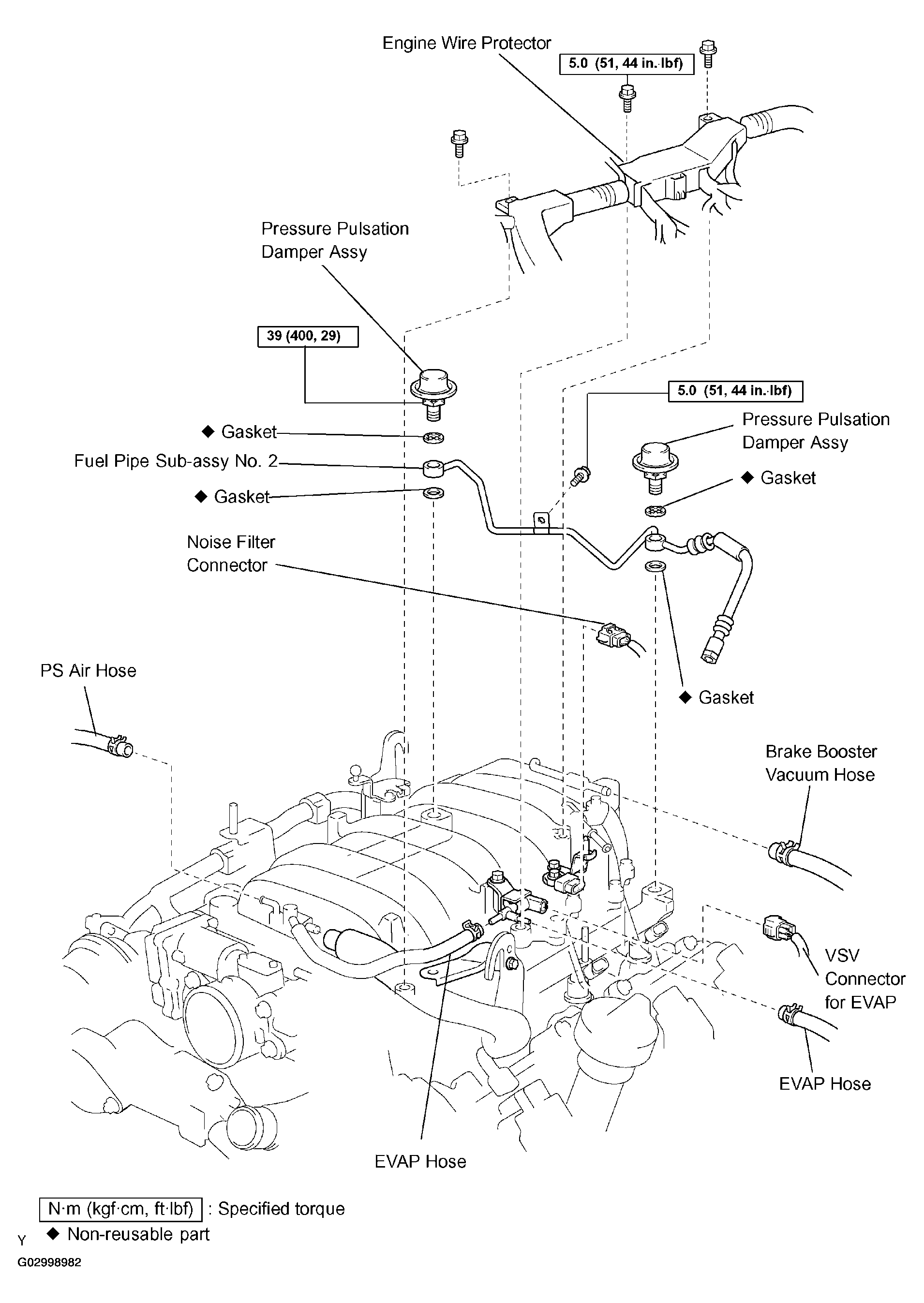 Engine Wire Protector

5.0 (51, 44 in.·lbf)

Pressure Pulsation Damper Assy

39 (400, 29)

5.0 (51, 44 in.·lbf)

Pressure Pulsation Damper Assy

◆ Gasket

Fuel Pipe Sub-assy No. 2

◆ Gasket

◆ Gasket

Noise Filter Connector

PS Air Hose

◆ Gasket

Brake Booster Vacuum Hose

VSV Connector for EVAP

EVAP Hose

EVAP Hose

N·m (kgf·cm, ft·lbf) : Specified torque

◆ Non-reusable part

Y

G02998982