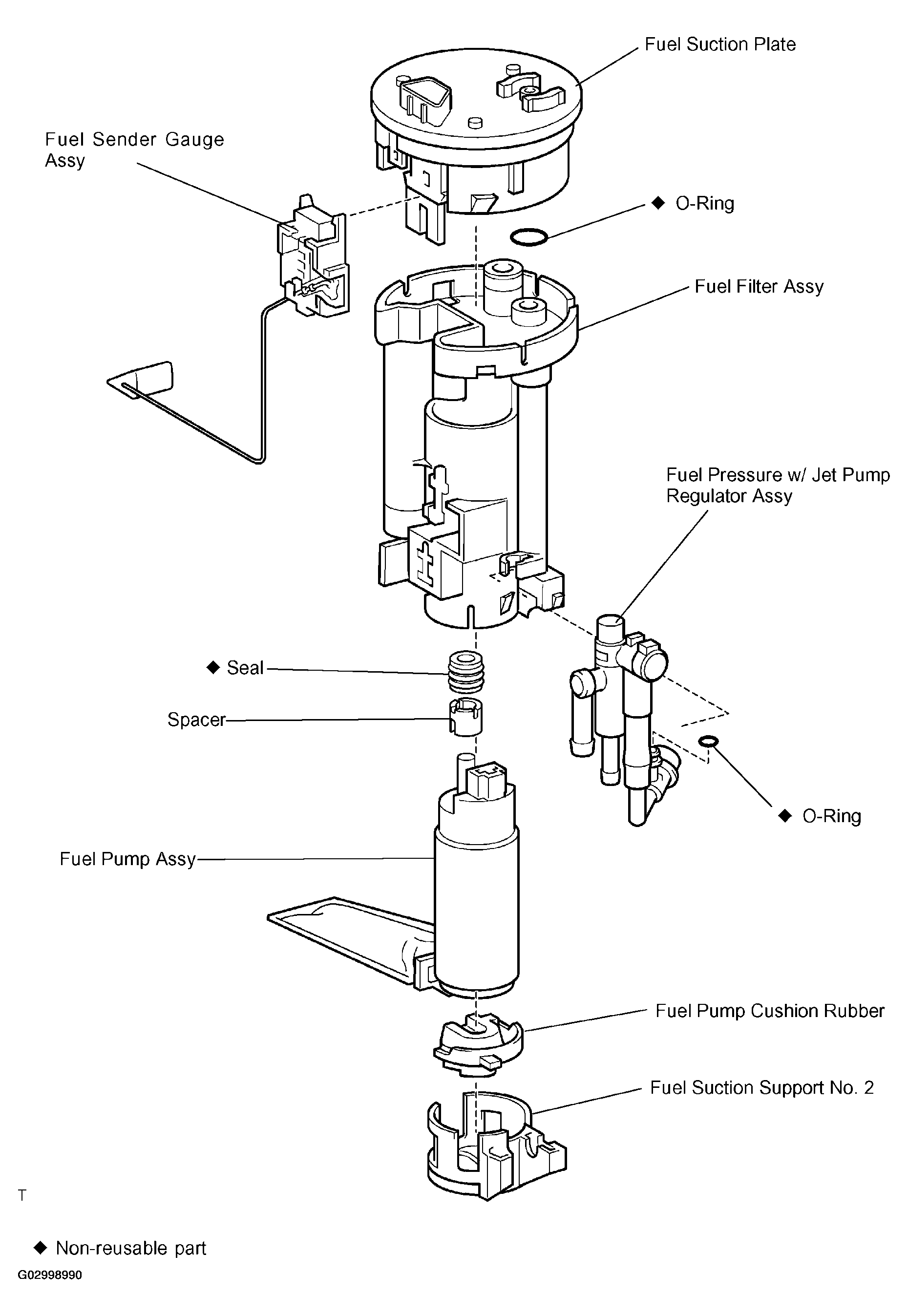 Fuel Suction Plate

Fuel Sender Gauge Assy

◆ O-Ring

Fuel Filter Assy

Fuel Pressure w/ Jet Pump Regulator Assy

◆ Seal

Spacer

◆ O-Ring

Fuel Pump Assy

Fuel Pump Cushion Rubber

Fuel Suction Support No. 2

T

◆ Non-reusable part

G02998990