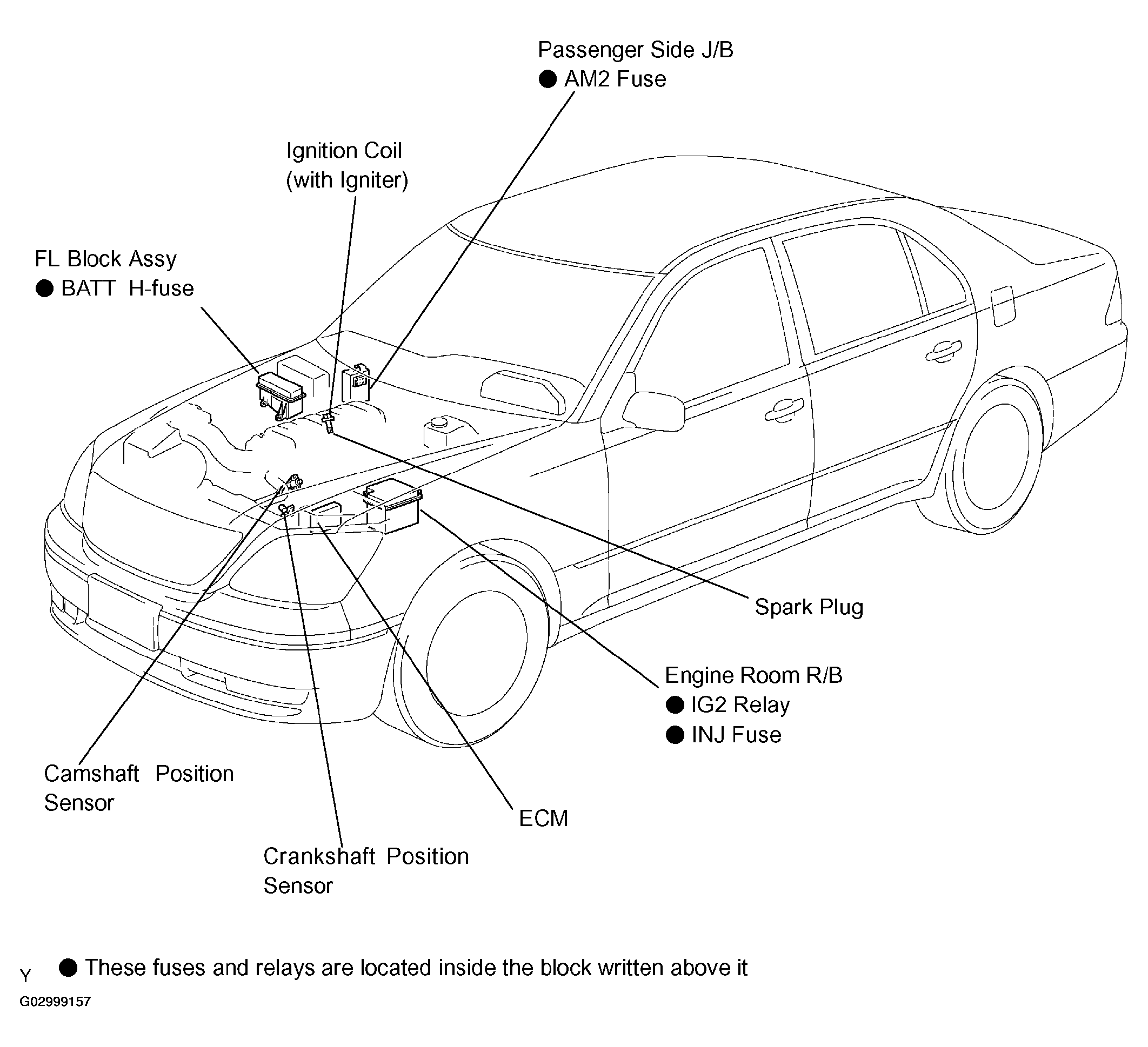 Passenger Side J/B
● AM2 Fuse

Ignition Coil
(with Igniter)

FL Block Assy
● BATT H-fuse

Spark Plug

Engine Room R/B
● IG2 Relay
● INJ Fuse

Camshaft Position
Sensor

ECM

Crankshaft Position
Sensor

Y ● These fuses and relays are located inside the block written above it

G02999157