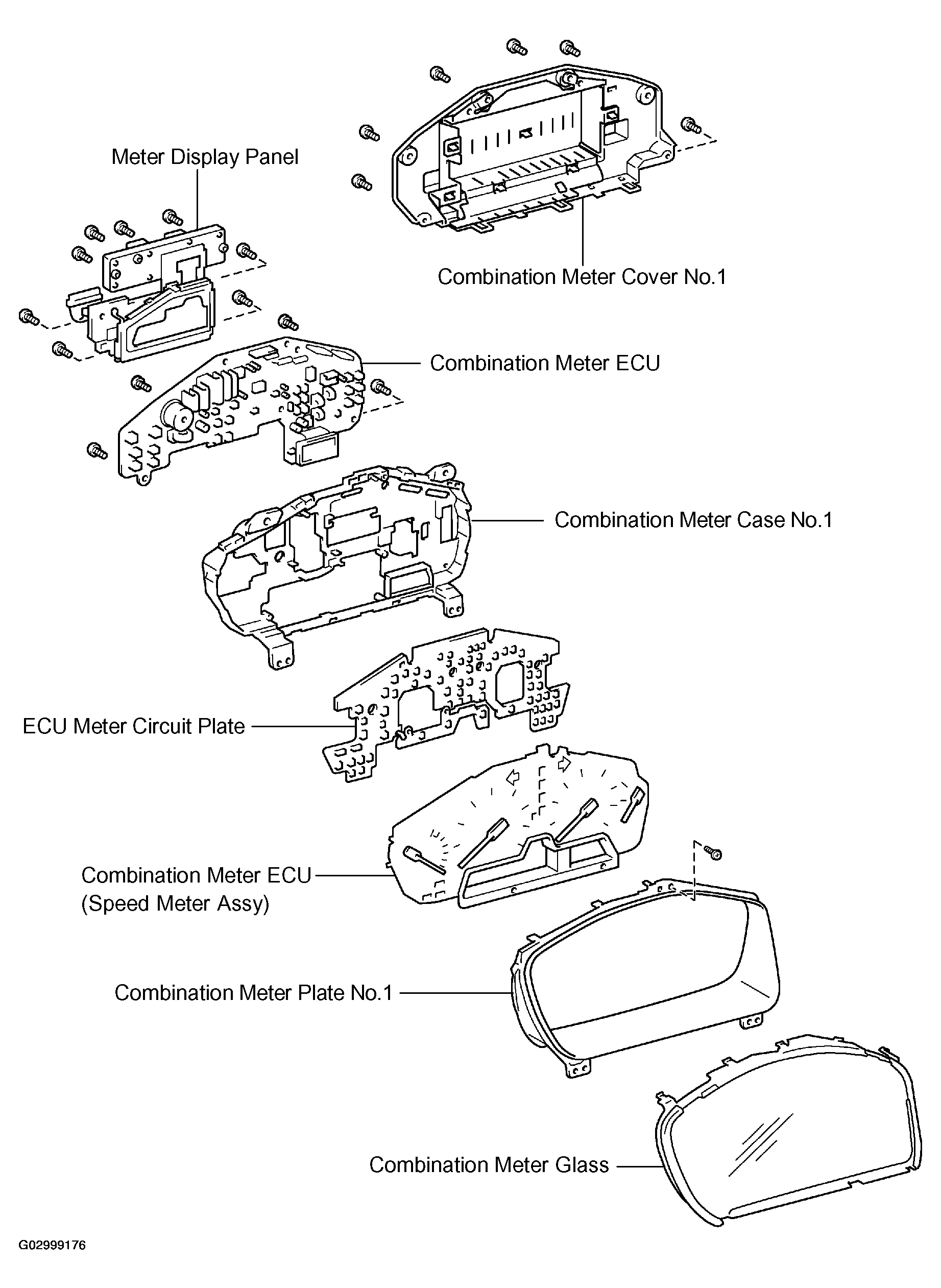 Meter Display Panel

Combination Meter Cover No.1

Combination Meter ECU

Combination Meter Case No.1

ECU Meter Circuit Plate

Combination Meter ECU
(Speed Meter Assy)

Combination Meter Plate No.1

Combination Meter Glass

G02999176