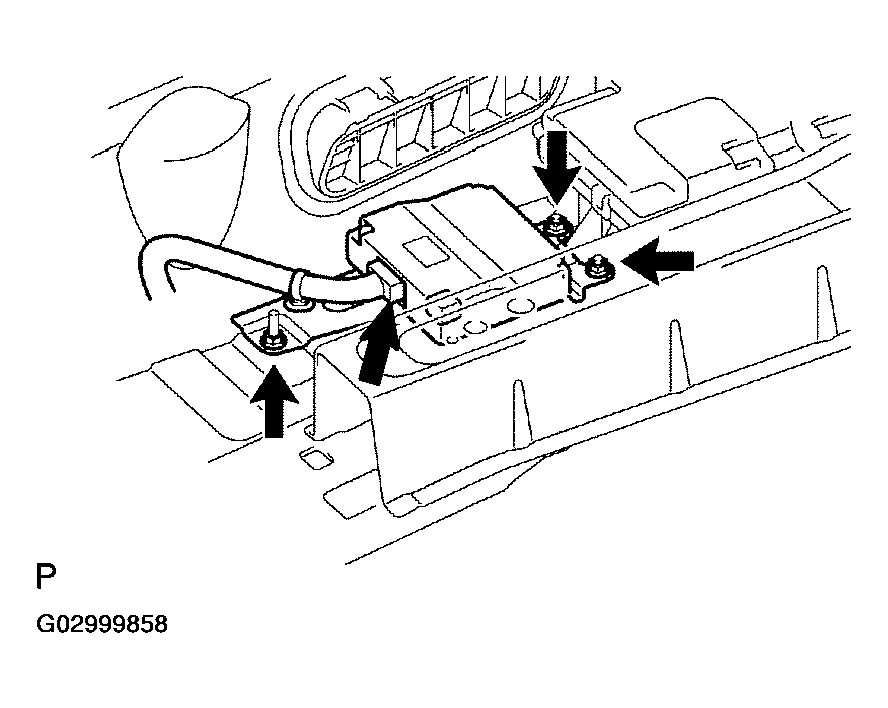 P

G02999858