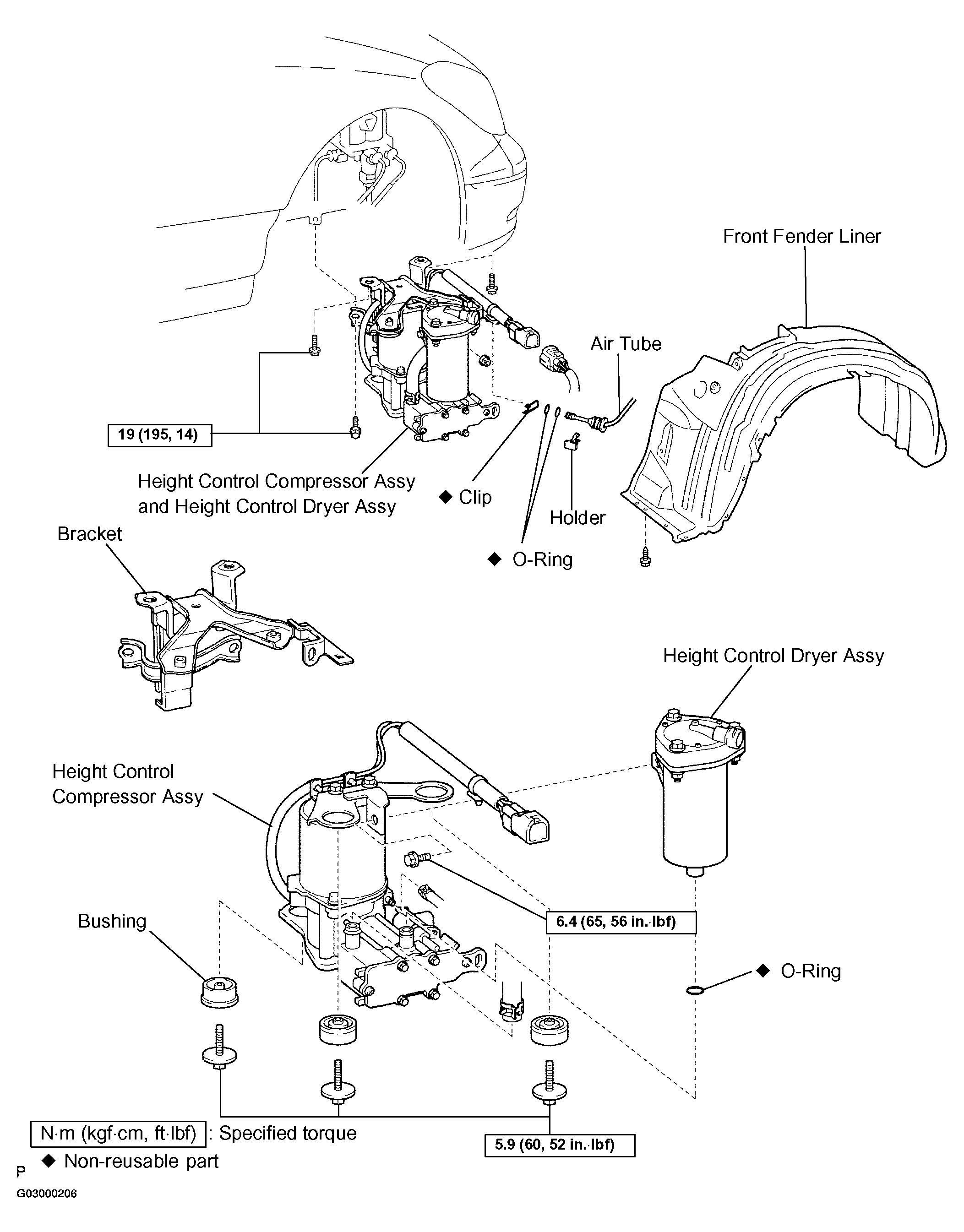 Front Fender Liner

Air Tube

19 (195, 14)

Height Control Compressor Assy and Height Control Dryer Assy

◆ Clip

Holder

◆ O-Ring

Bracket

Height Control Dryer Assy

Height Control Compressor Assy

6.4 (65, 56 in.·lbf)

Bushing

◆ O-Ring

N·m (kgf·cm, ft·lbf) : Specified torque

5.9 (60, 52 in.·lbf)

◆ Non-reusable part

P

G03000206