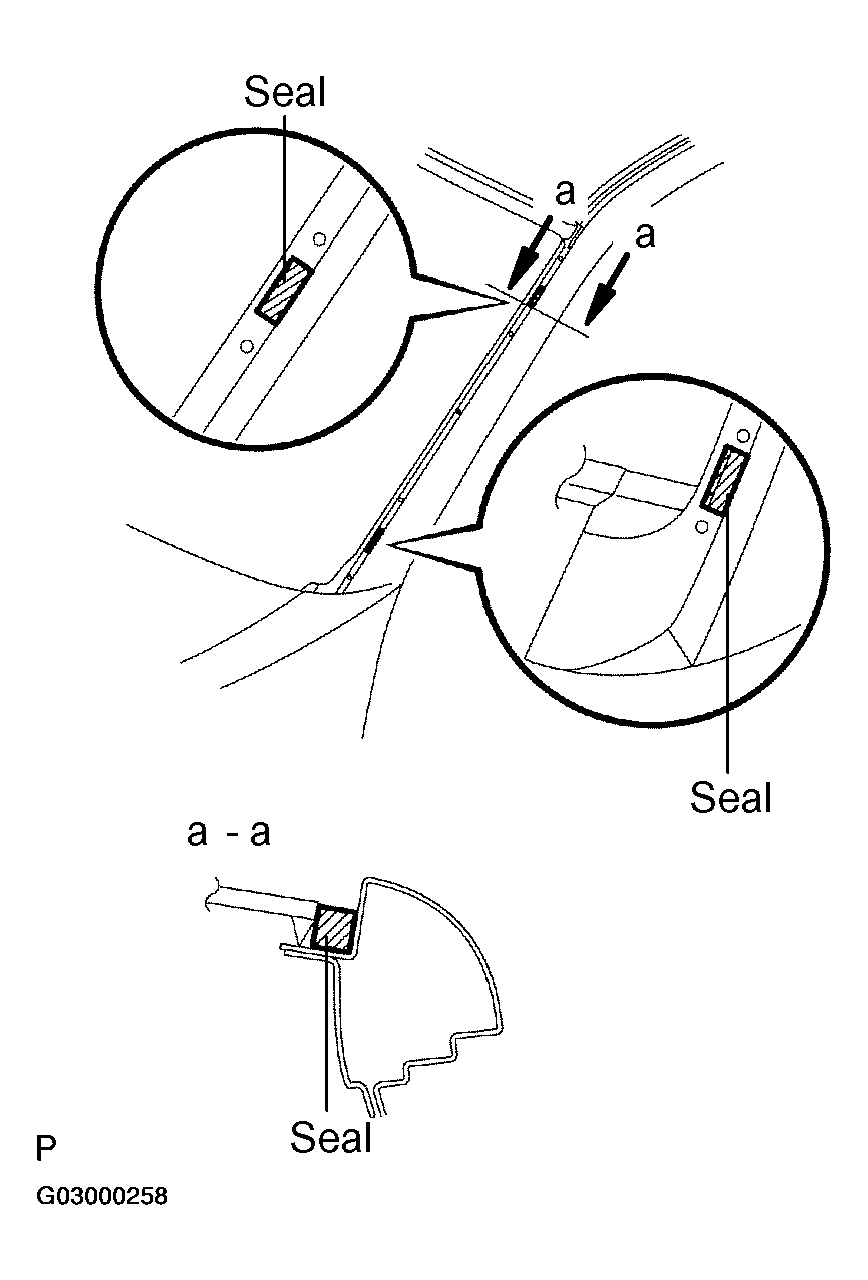 Seal

a

a

Seal

a - a

Seal

P

G03000258