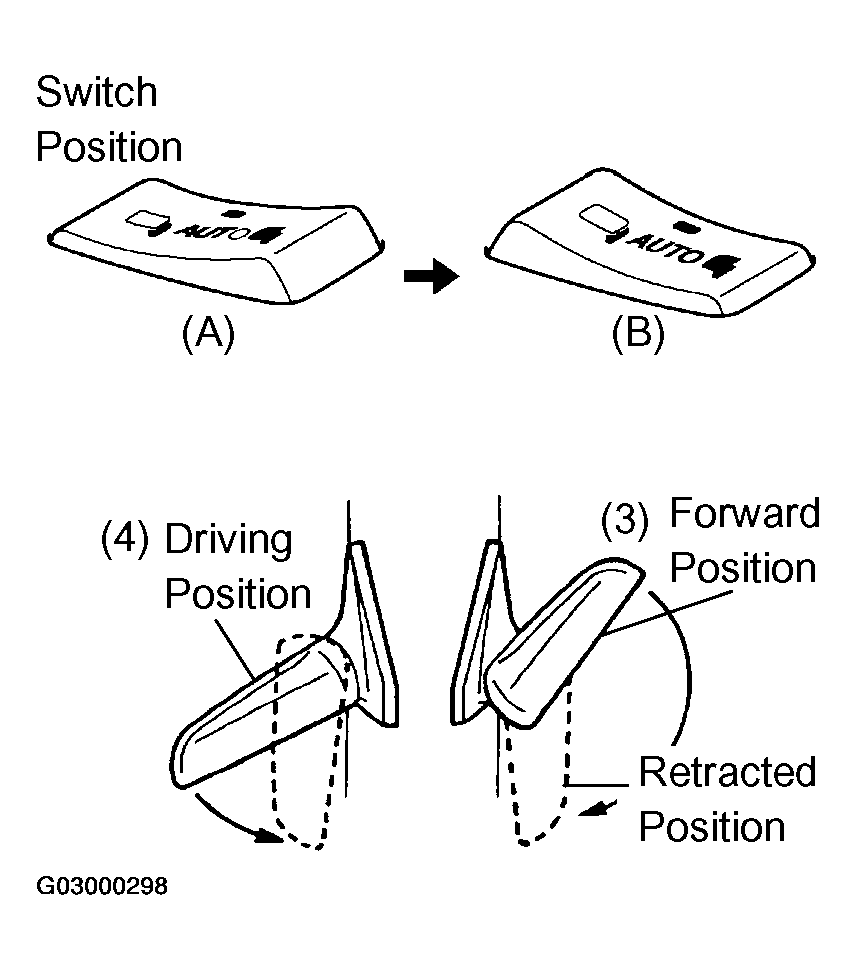 Switch Position

AUTO

(A)

AUTO

(B)

(4) Driving Position

(3) Forward Position

Retracted Position

G03000298