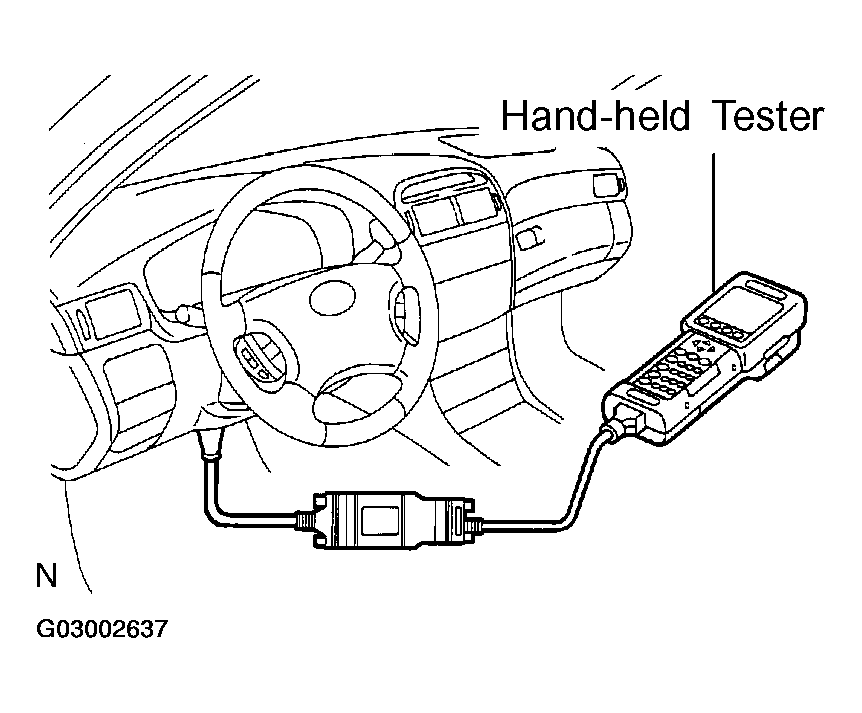 Hand-held Tester

N

G03002637