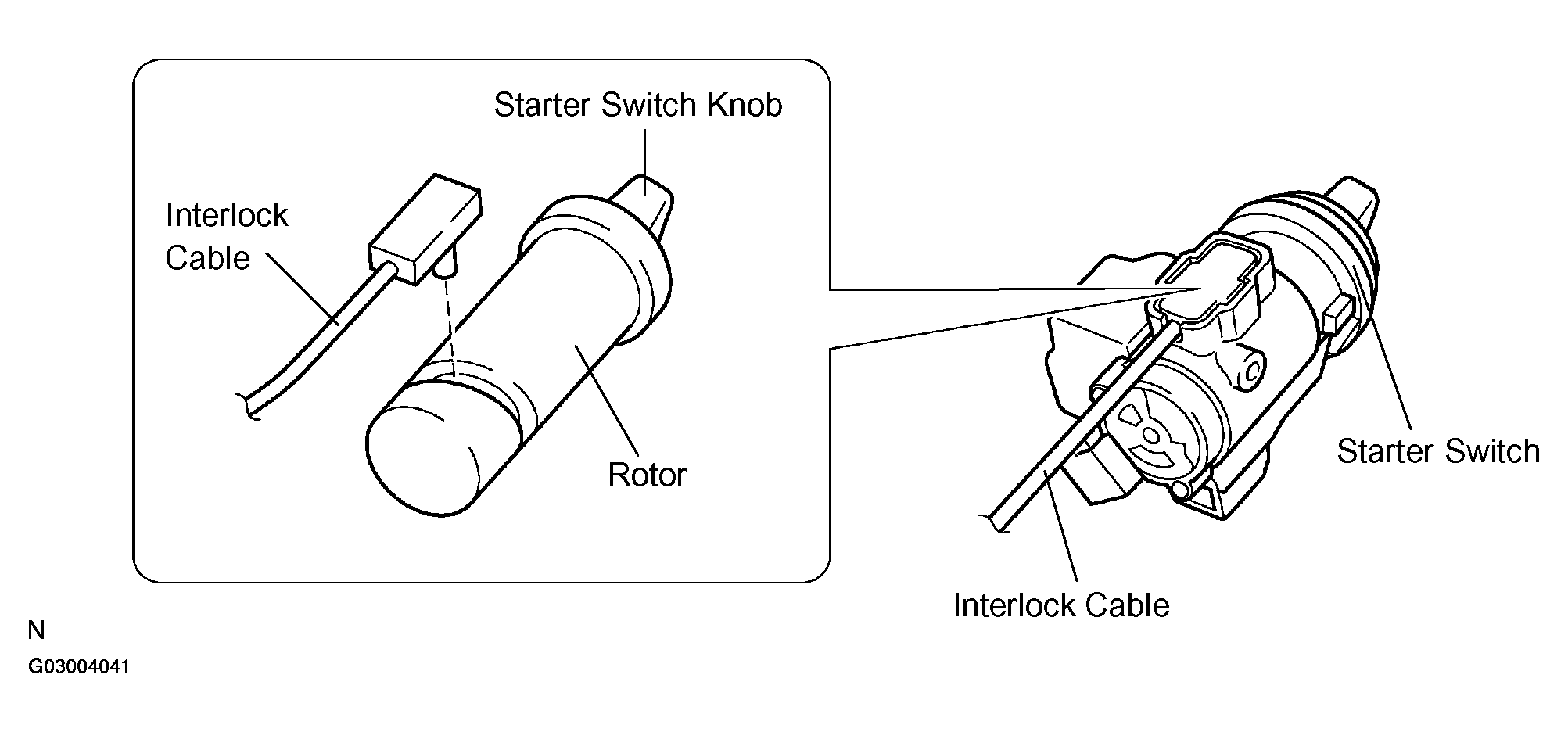 Starter Switch Knob

Interlock Cable

Rotor

Starter Switch

Interlock Cable

N

G03004041