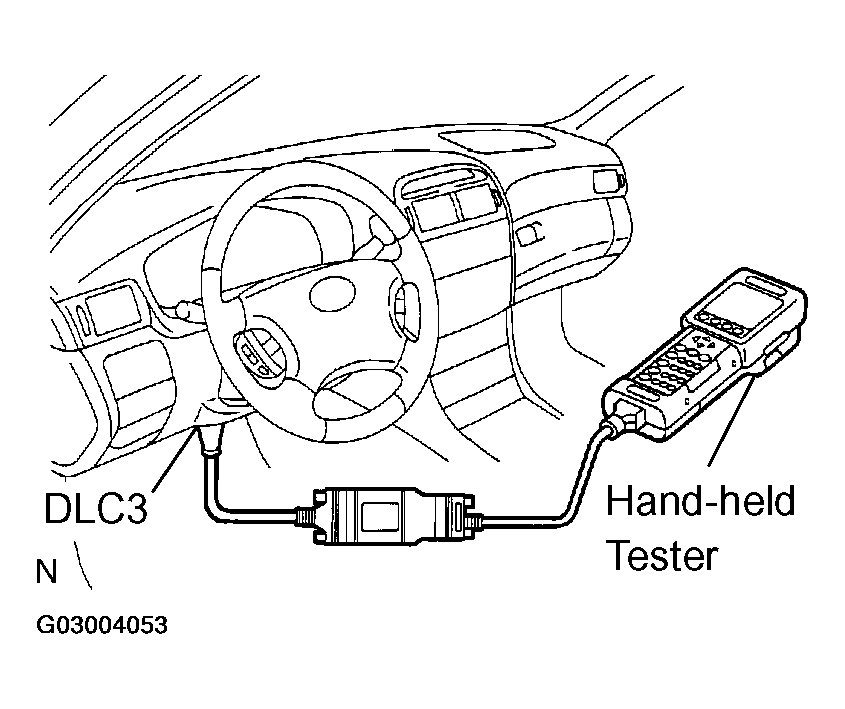 DLC3

Hand-held Tester

N

G03004053