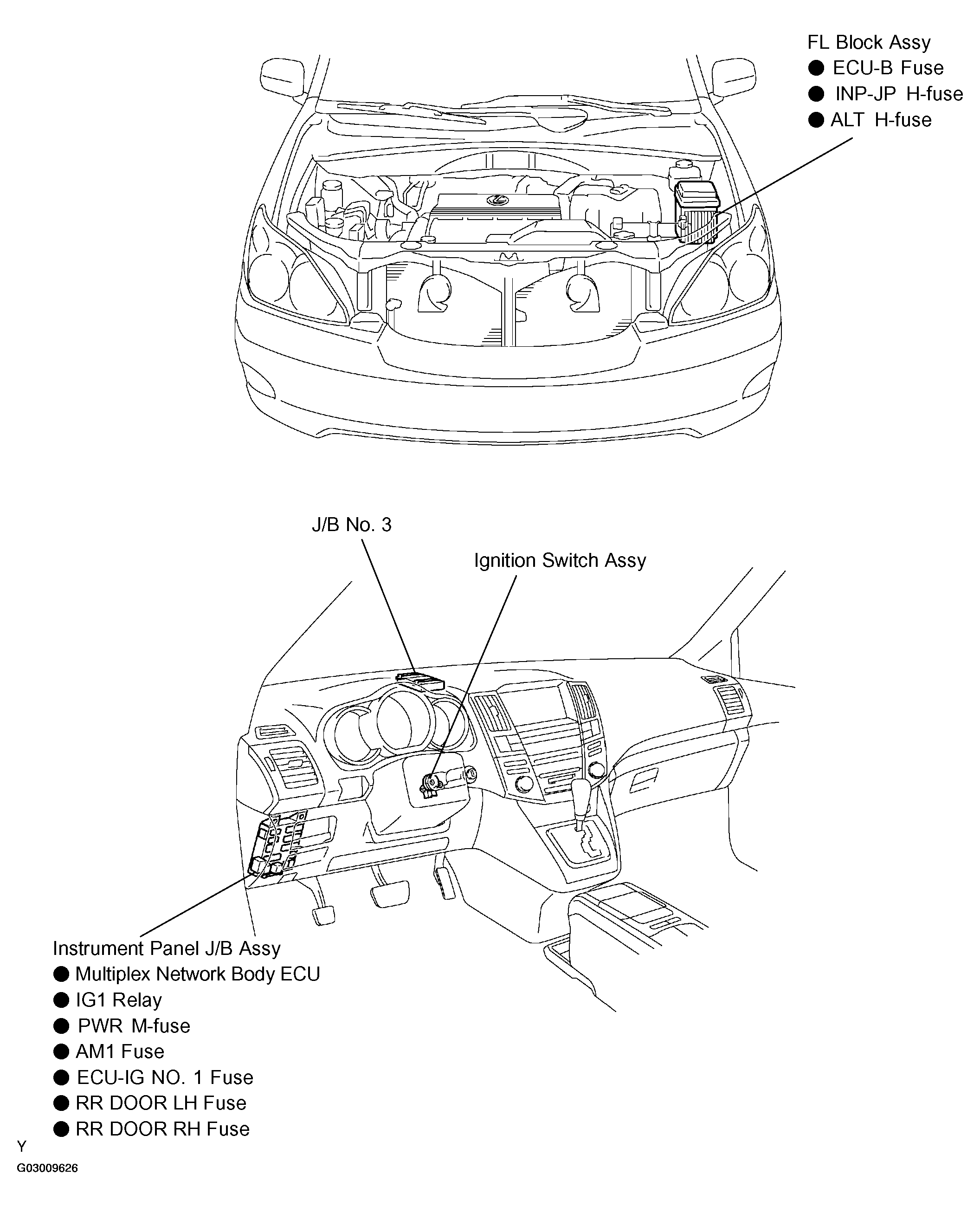 FL Block Assy
● ECU-B Fuse
● INP-JP H-fuse
● ALT H-fuse

J/B No. 3

Ignition Switch Assy

Instrument Panel J/B Assy
● Multiplex Network Body ECU
● IG1 Relay
● PWR M-fuse
● AM1 Fuse
● ECU-IG NO. 1 Fuse
● RR DOOR LH Fuse
● RR DOOR RH Fuse

Y
G03009626