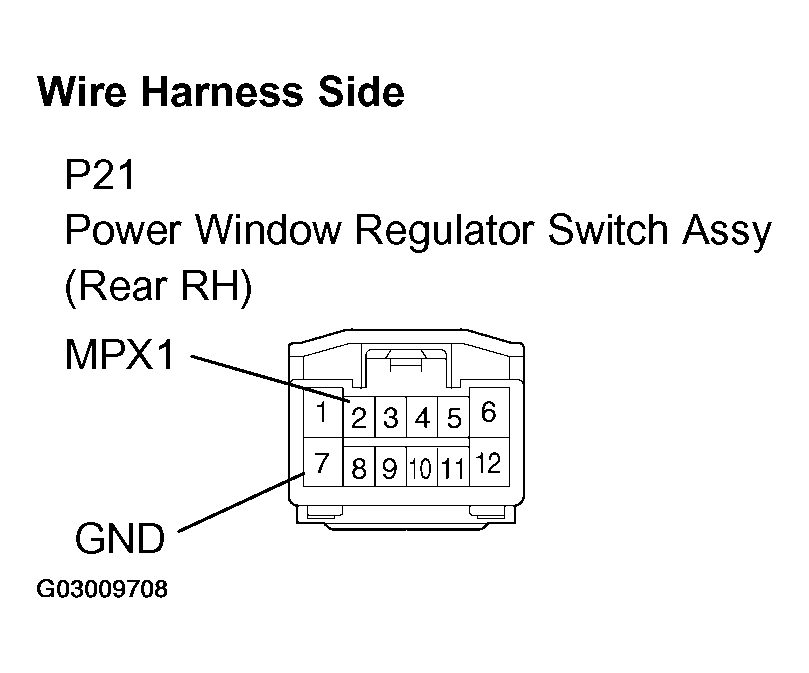 Wire Harness Side

P21
Power Window Regulator Switch Assy
(Rear RH)

MPX1

1 2 3 4 5 6
7 8 9 10 11 12

GND

G03009708