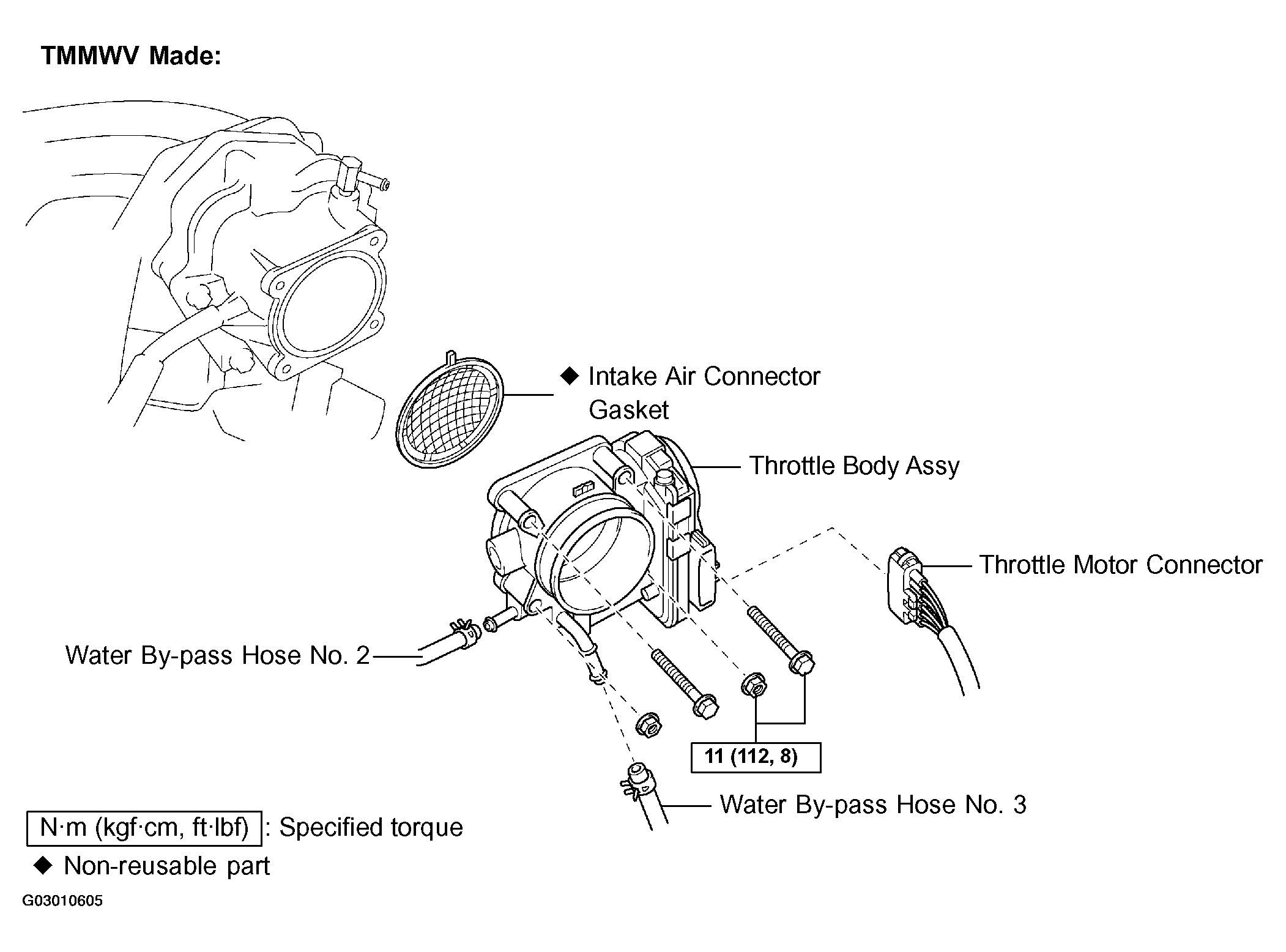 TMMWV Made:

◆ Intake Air Connector Gasket

Throttle Body Assy

Throttle Motor Connector

Water By-pass Hose No. 2

11 (112, 8)

Water By-pass Hose No. 3

N·m (kgf·cm, ft·lbf) : Specified torque

◆ Non-reusable part

G03010605