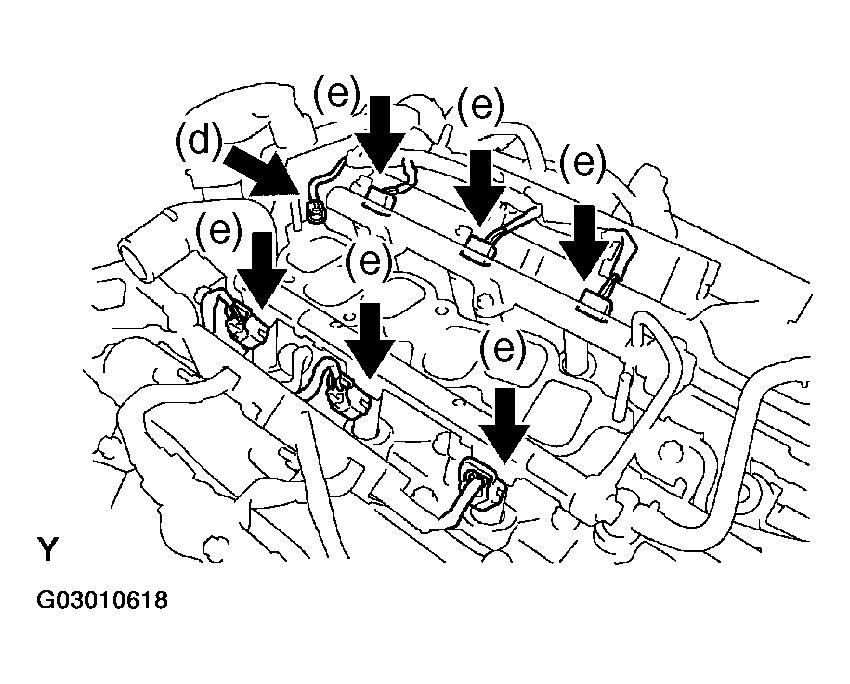 (e)
(e)
(d)
(e)
(e)
(e)
(e)
Y
G03010618