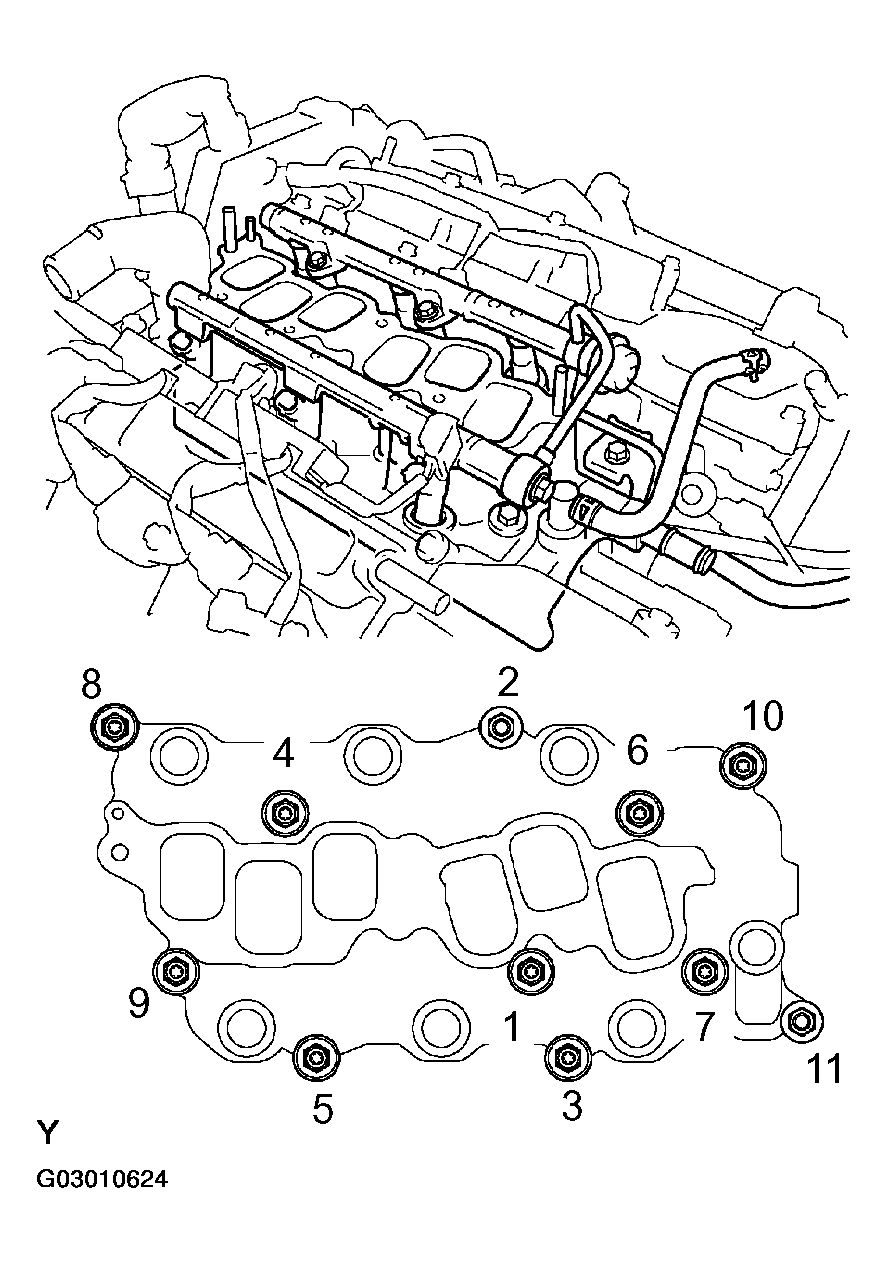 8
2
10
4
6
9
1
7
11
5
3
Y
G03010624