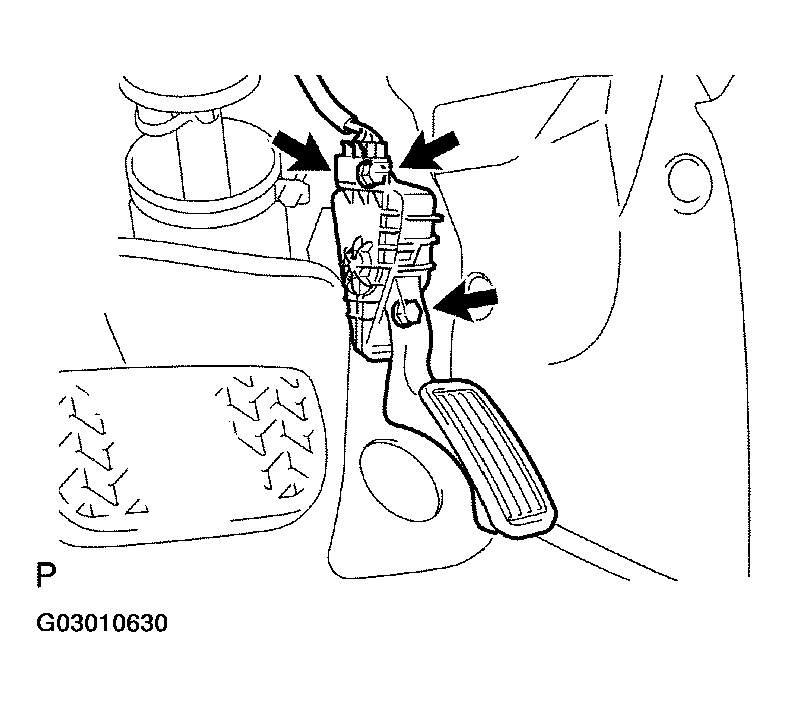 P

G03010630