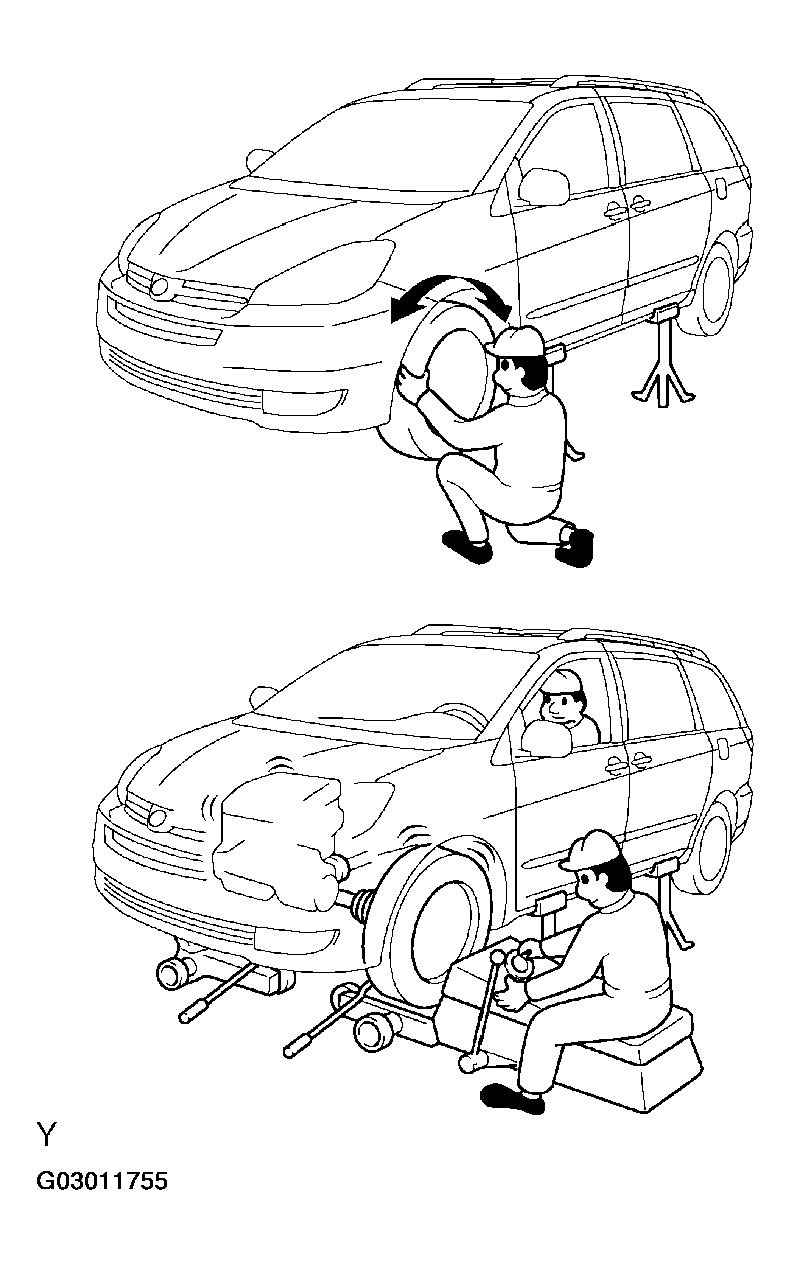 Y
G03011755