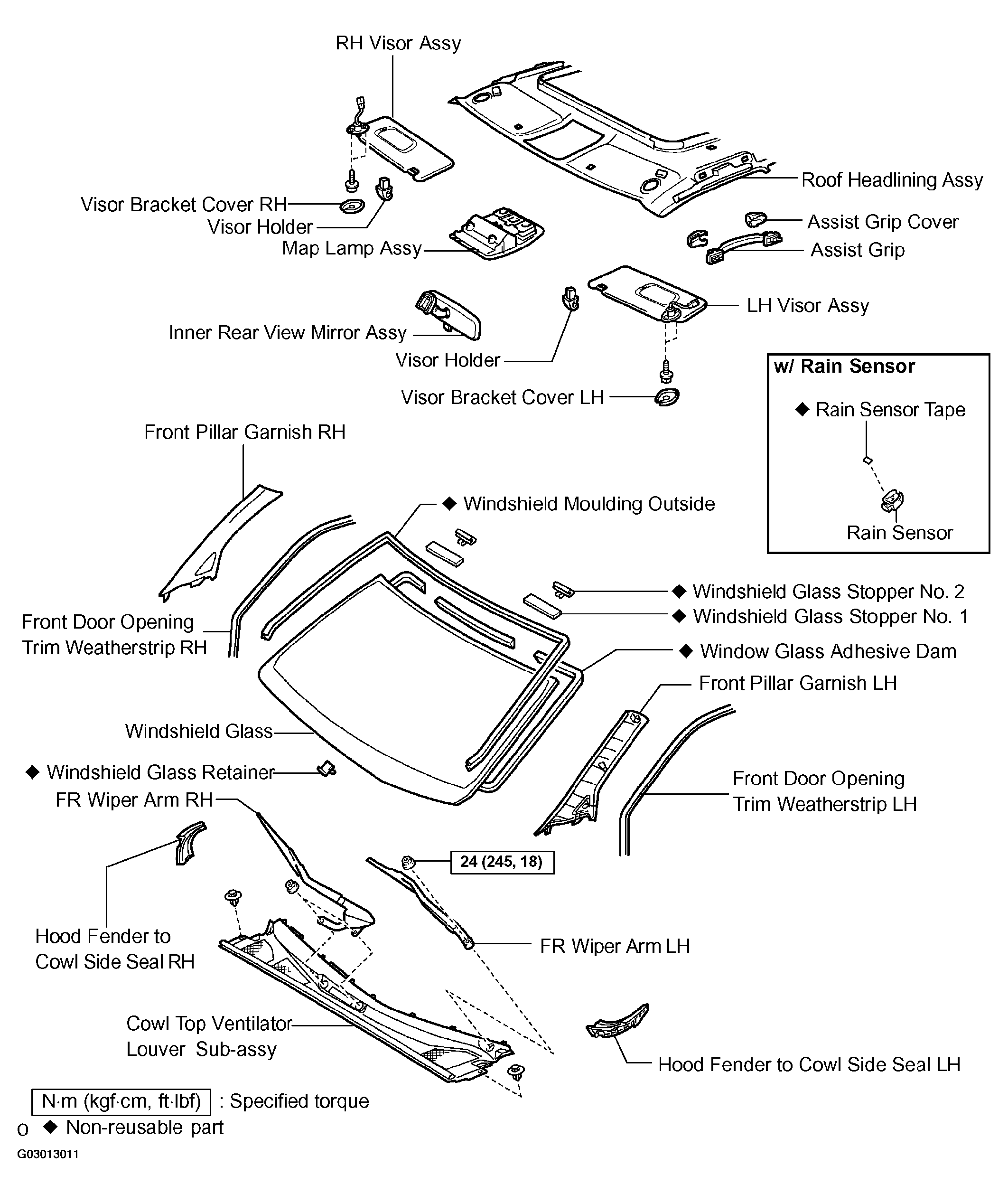 RH Visor Assy

Roof Headlining Assy

Visor Bracket Cover RH

Visor Holder

Map Lamp Assy

Assist Grip Cover

Assist Grip

LH Visor Assy

Inner Rear View Mirror Assy

Visor Holder

Visor Bracket Cover LH

w/ Rain Sensor

◆ Rain Sensor Tape

Rain Sensor

Front Pillar Garnish RH

◆ Windshield Moulding Outside

◆ Windshield Glass Stopper No. 2

◆ Windshield Glass Stopper No. 1

Front Door Opening Trim Weatherstrip RH

◆ Window Glass Adhesive Dam

Front Pillar Garnish LH

Windshield Glass

◆ Windshield Glass Retainer

FR Wiper Arm RH

Front Door Opening Trim Weatherstrip LH

24 (245, 18)

Hood Fender to Cowl Side Seal RH

FR Wiper Arm LH

Cowl Top Ventilator Louver Sub-assy

Hood Fender to Cowl Side Seal LH

N·m (kgf·cm, ft·lbf) : Specified torque

o ◆ Non-reusable part

G03013011