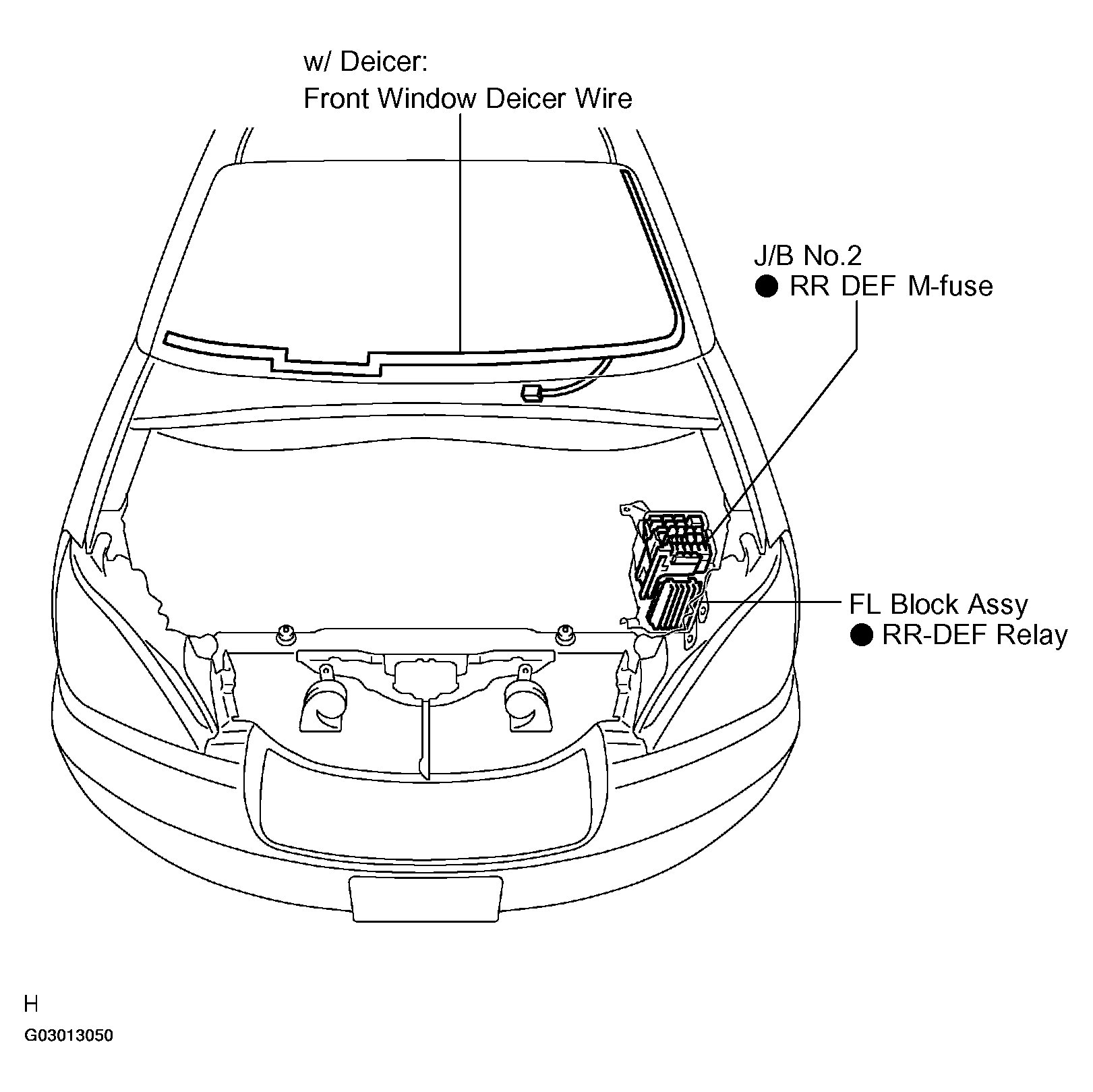 w/ Deicer:
Front Window Deicer Wire

J/B No.2
● RR DEF M-fuse

FL Block Assy
● RR-DEF Relay

H

G03013050