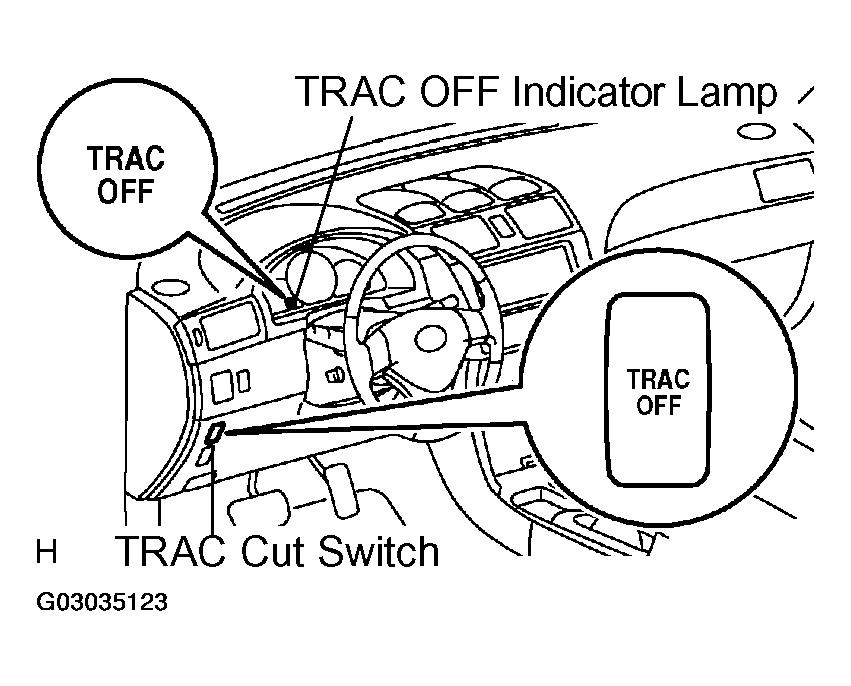 TRAC OFF Indicator Lamp

TRAC OFF

TRAC OFF

H TRAC Cut Switch

G03035123