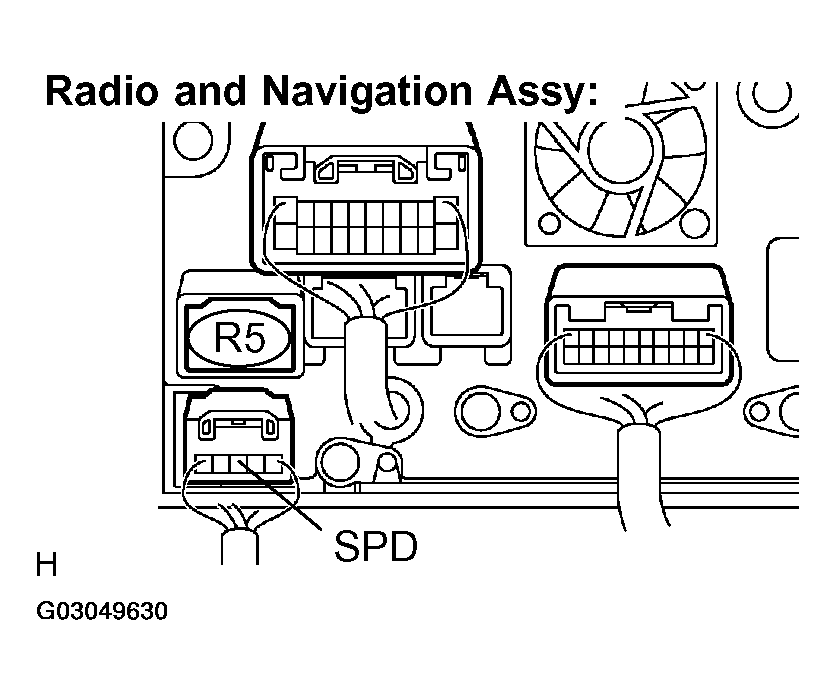 Radio and Navigation Assy:

R5

SPD

H

G03049630