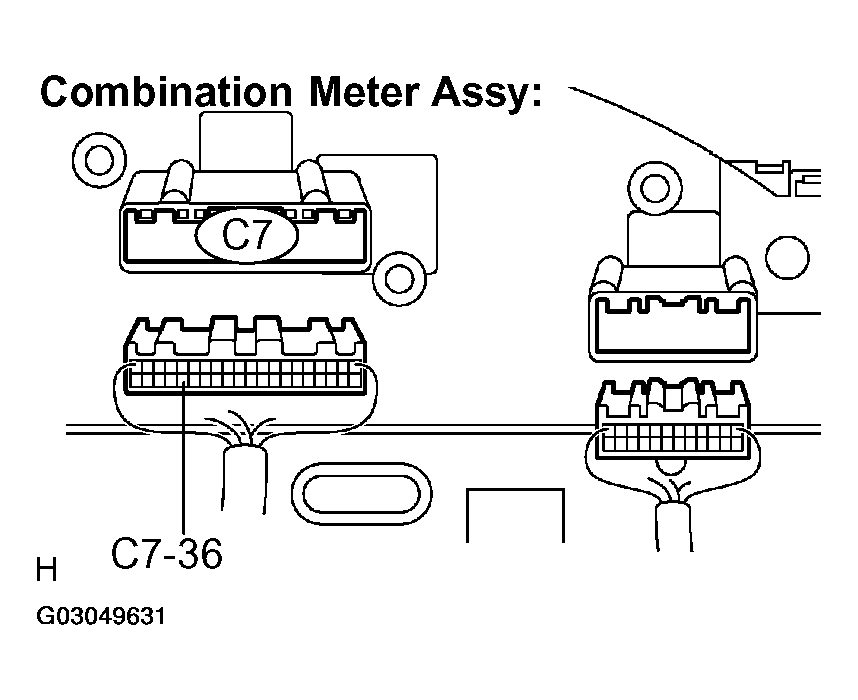 Combination Meter Assy:

C7

C7-36

H

G03049631