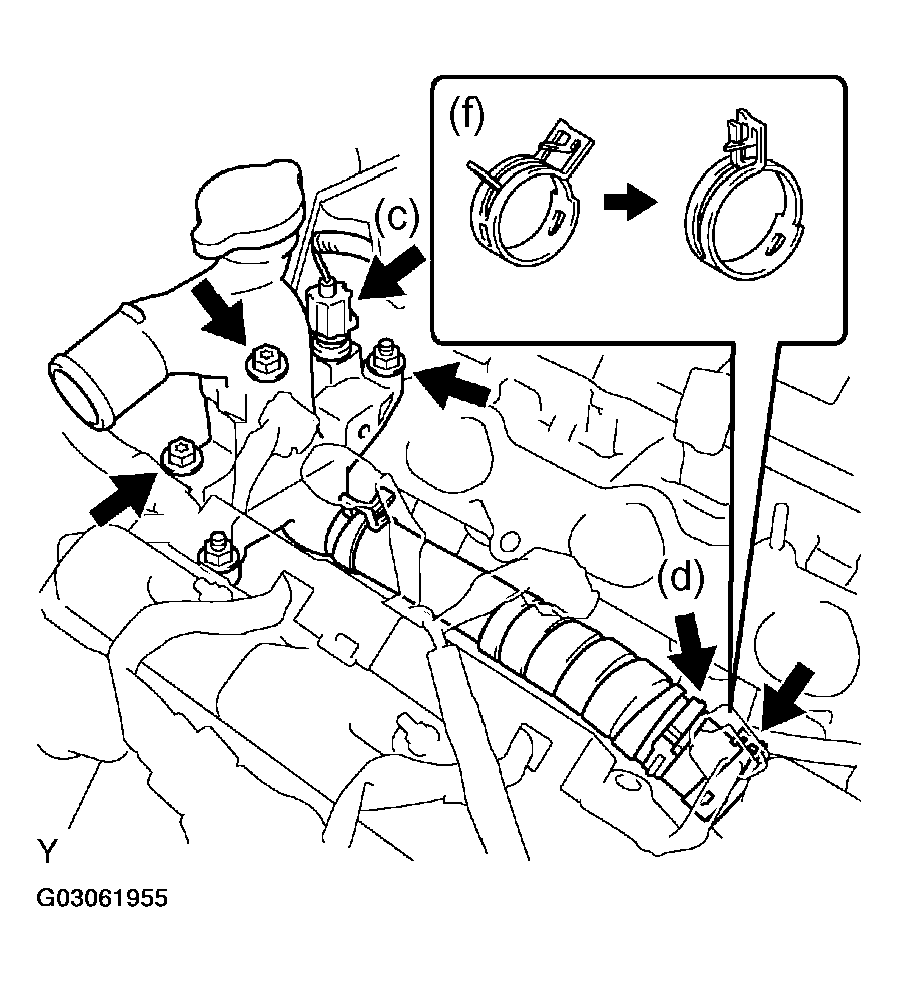 (f)

(c)

(d)

Y

G03061955