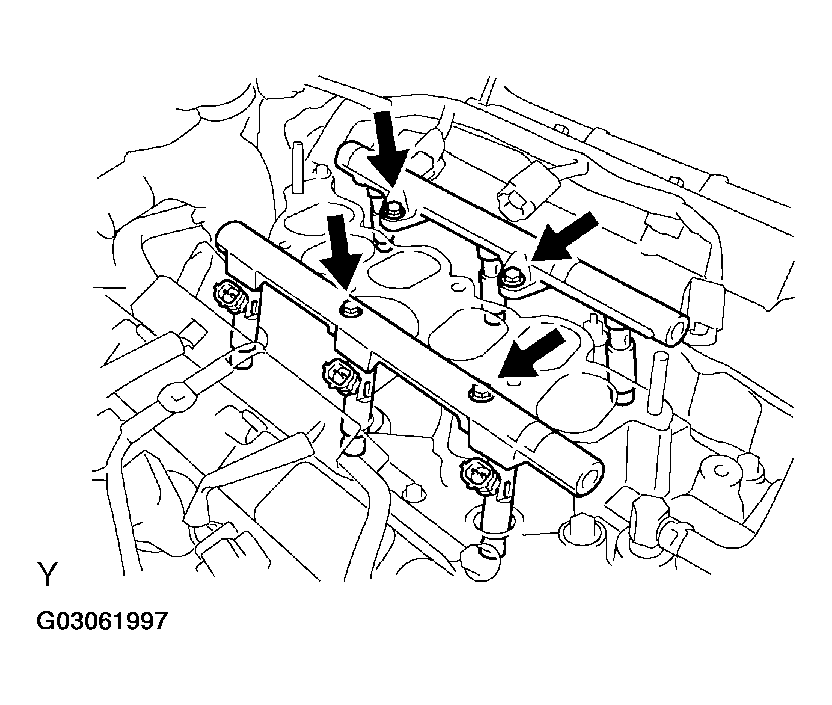 Y

G03061997