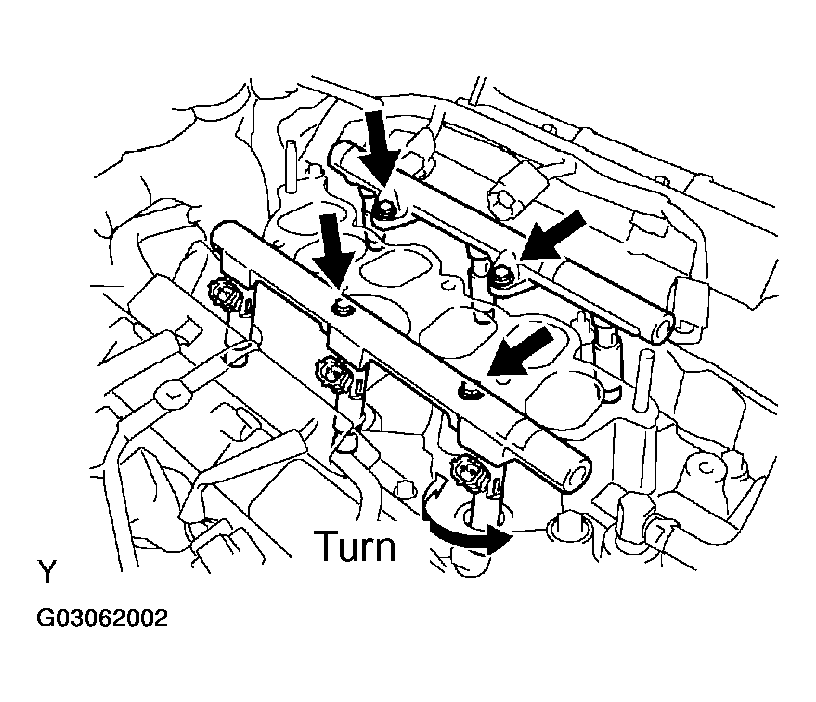 Turn

Y

G03062002