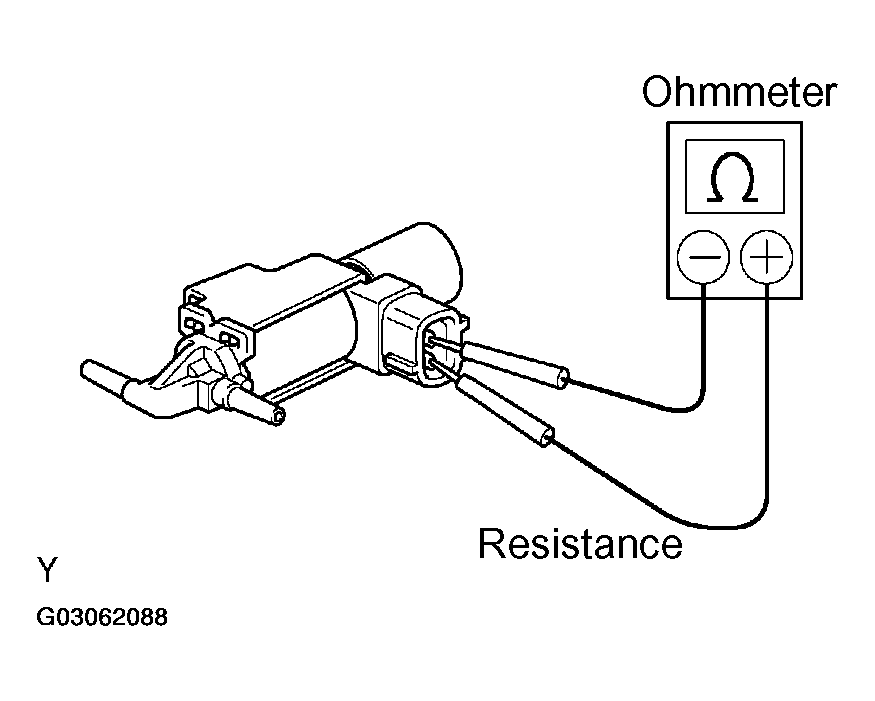 Ohmmeter

$\Omega$

$-$ $+$

Resistance

Y

G03062088