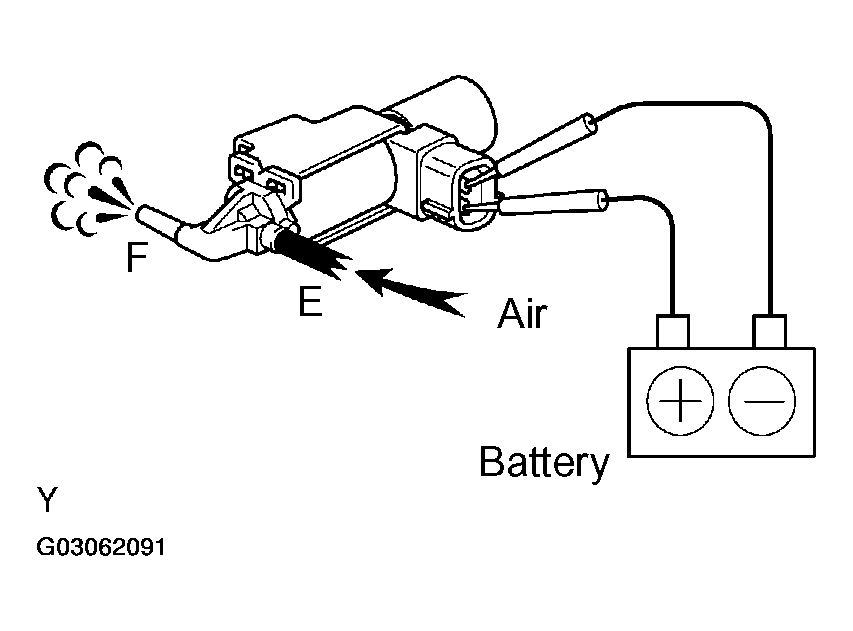 F
E
Air
+
−
Battery
Y
G03062091