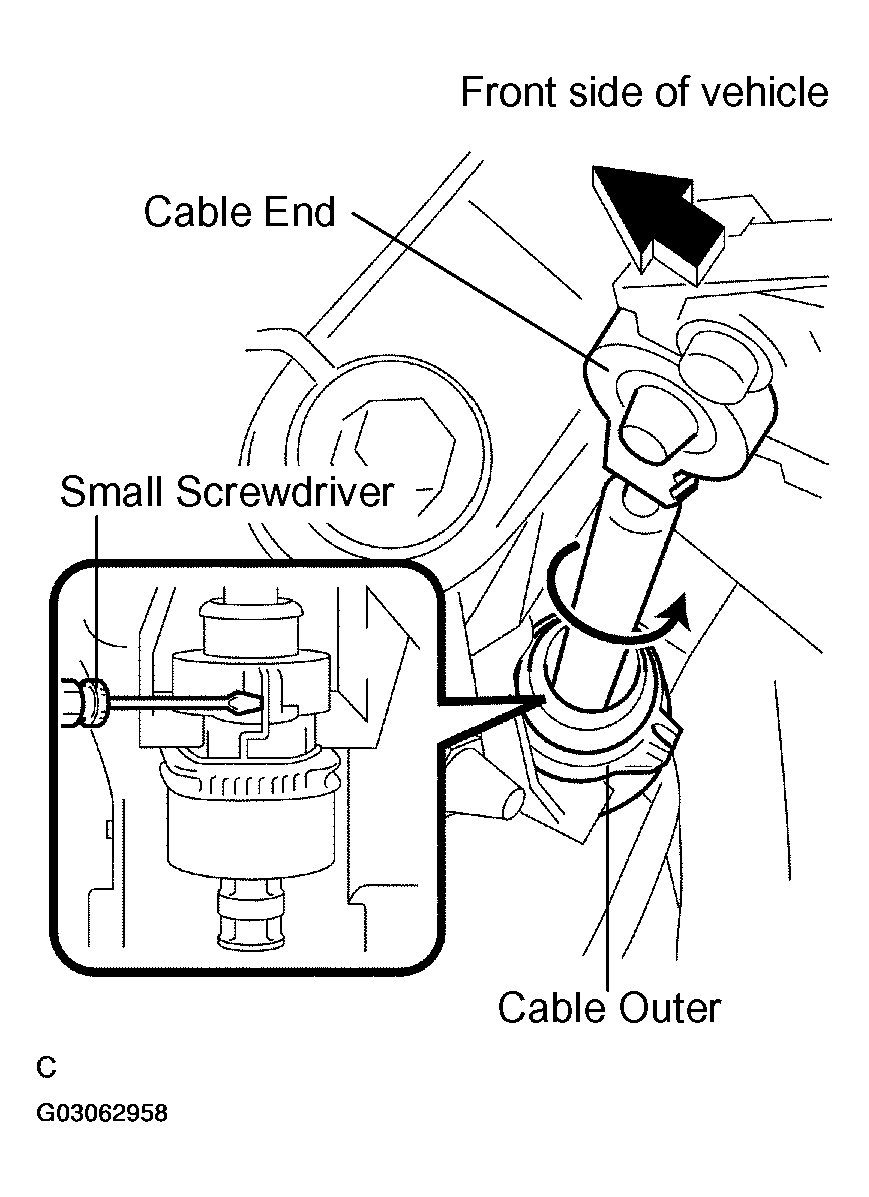 Front side of vehicle

Cable End

Small Screwdriver

Cable Outer

C

G03062958