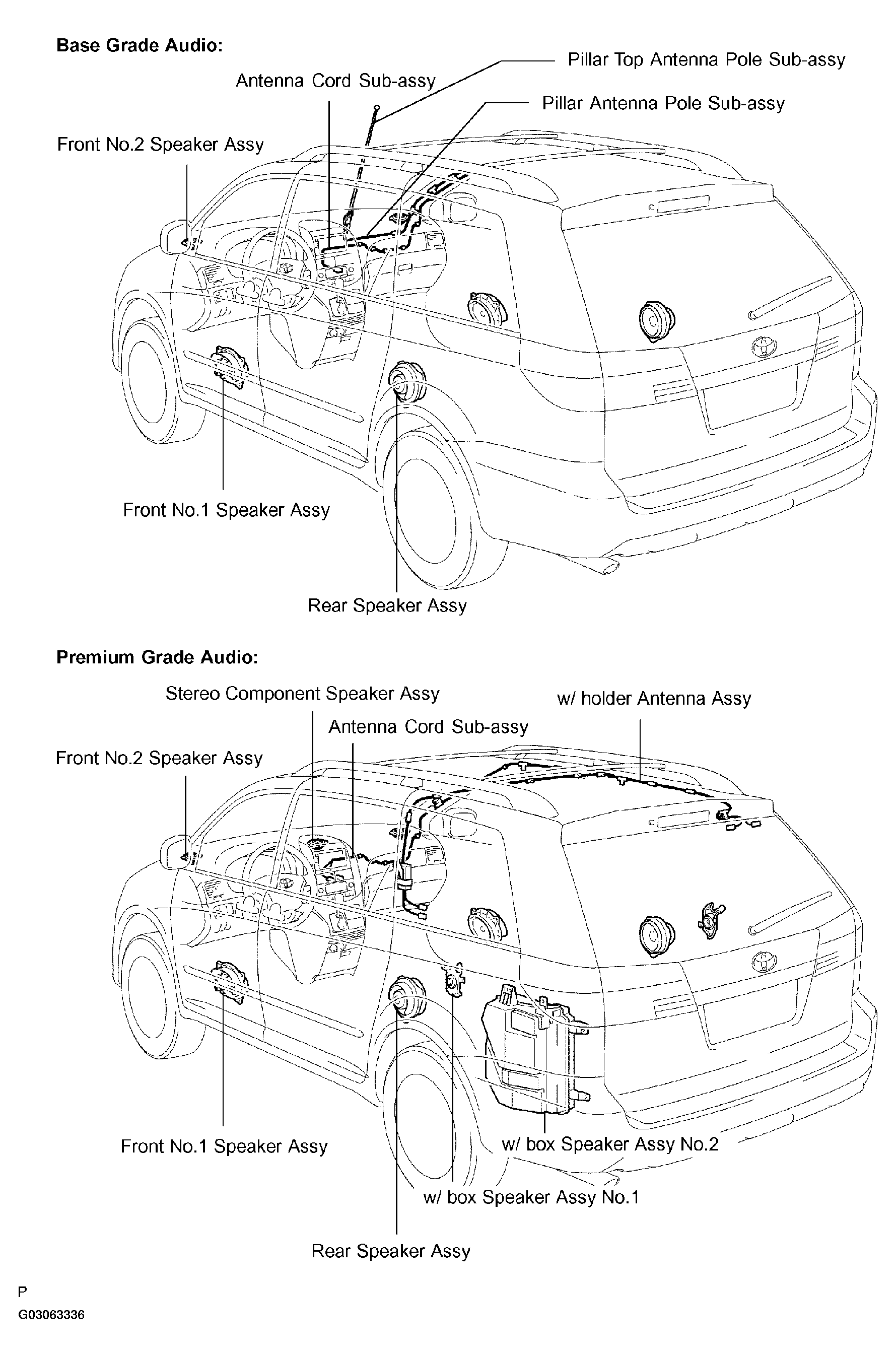 Base Grade Audio:

Pillar Top Antenna Pole Sub-assy

Antenna Cord Sub-assy

Pillar Antenna Pole Sub-assy

Front No.2 Speaker Assy

Front No.1 Speaker Assy

Rear Speaker Assy

Premium Grade Audio:

Stereo Component Speaker Assy

w/ holder Antenna Assy

Antenna Cord Sub-assy

Front No.2 Speaker Assy

Front No.1 Speaker Assy

w/ box Speaker Assy No.2

w/ box Speaker Assy No.1

Rear Speaker Assy

P

G03063336