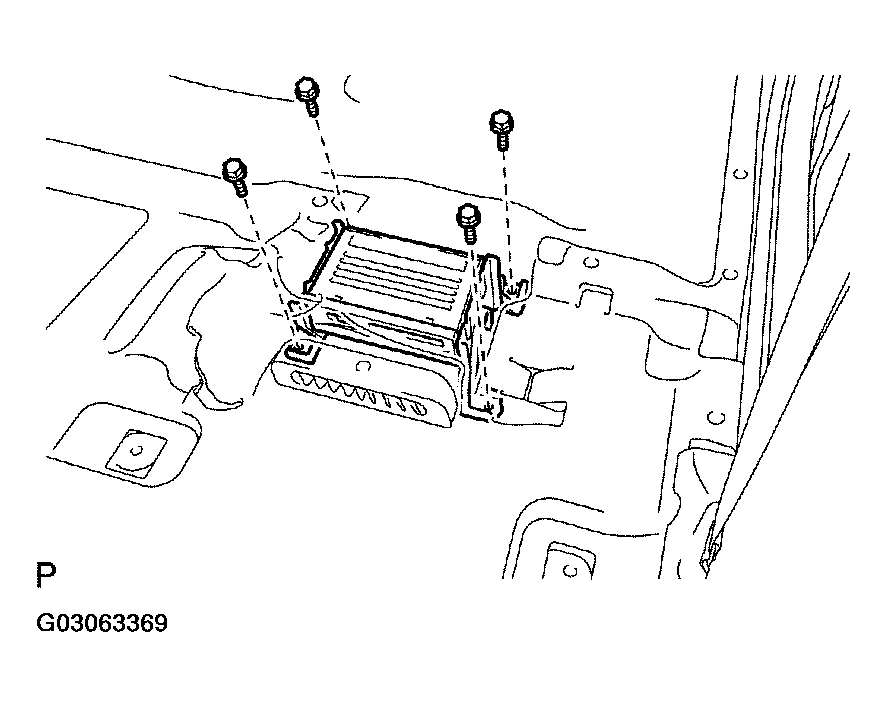 P

G03063369