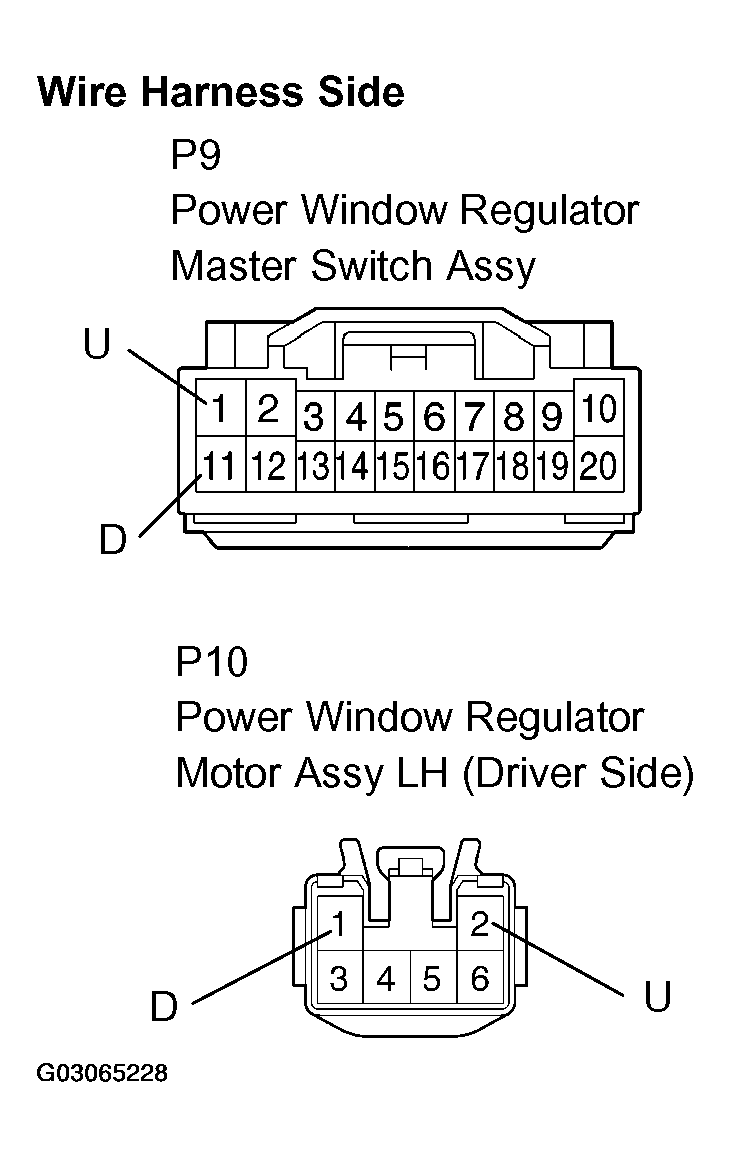 Wire Harness Side

P9
Power Window Regulator
Master Switch Assy

U
1 2 3 4 5 6 7 8 9 10
11 12 13 14 15 16 17 18 19 20
D

P10
Power Window Regulator
Motor Assy LH (Driver Side)

1 2
3 4 5 6
D
U

G03065228