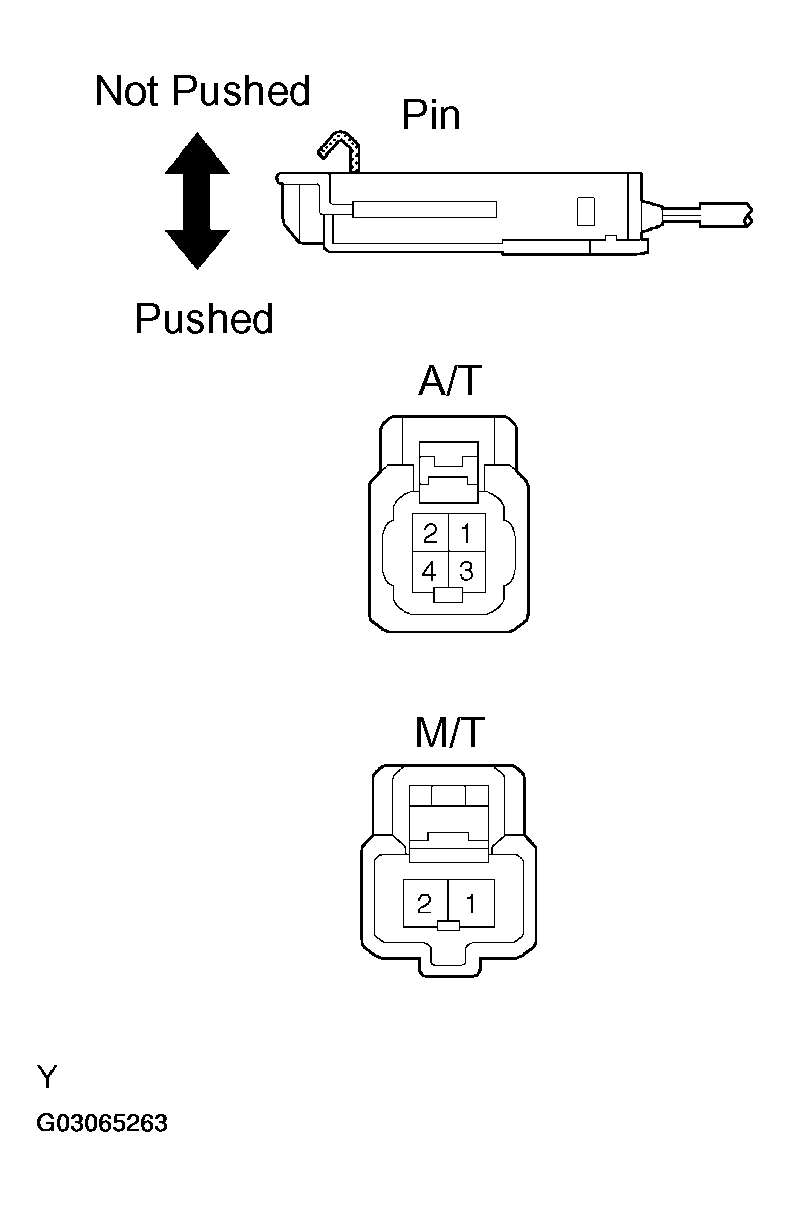 Not Pushed

Pin

Pushed

A/T

2 1
4 3

M/T

2 1

Y

G03065263