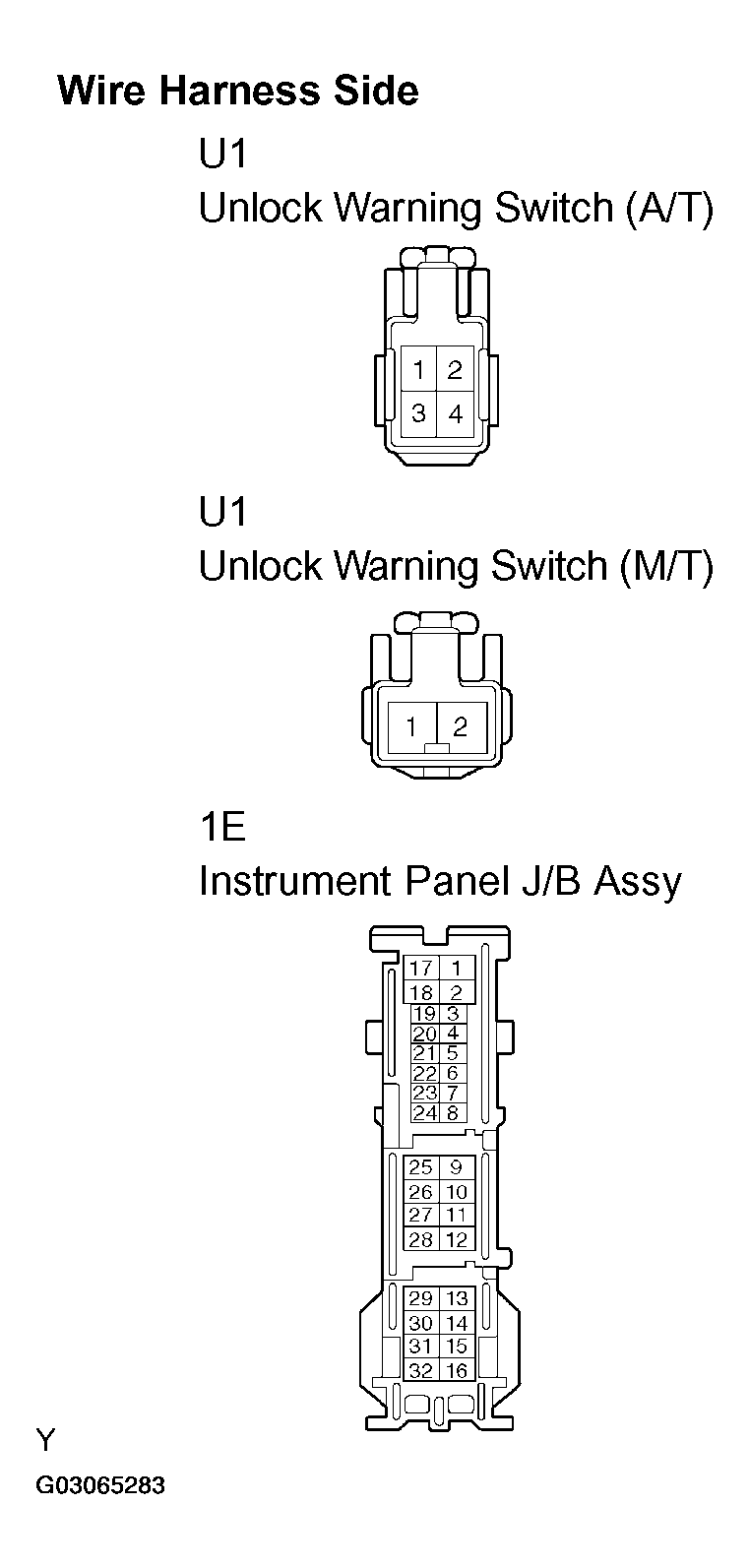 Wire Harness Side

U1
Unlock Warning Switch (A/T)

1 2
3 4

U1
Unlock Warning Switch (M/T)

1 2

1E
Instrument Panel J/B Assy

17 1
18 2
19 3
20 4
21 5
22 6
23 7
24 8

25 9
26 10
27 11
28 12

29 13
30 14
31 15
32 16

Y
G03065283