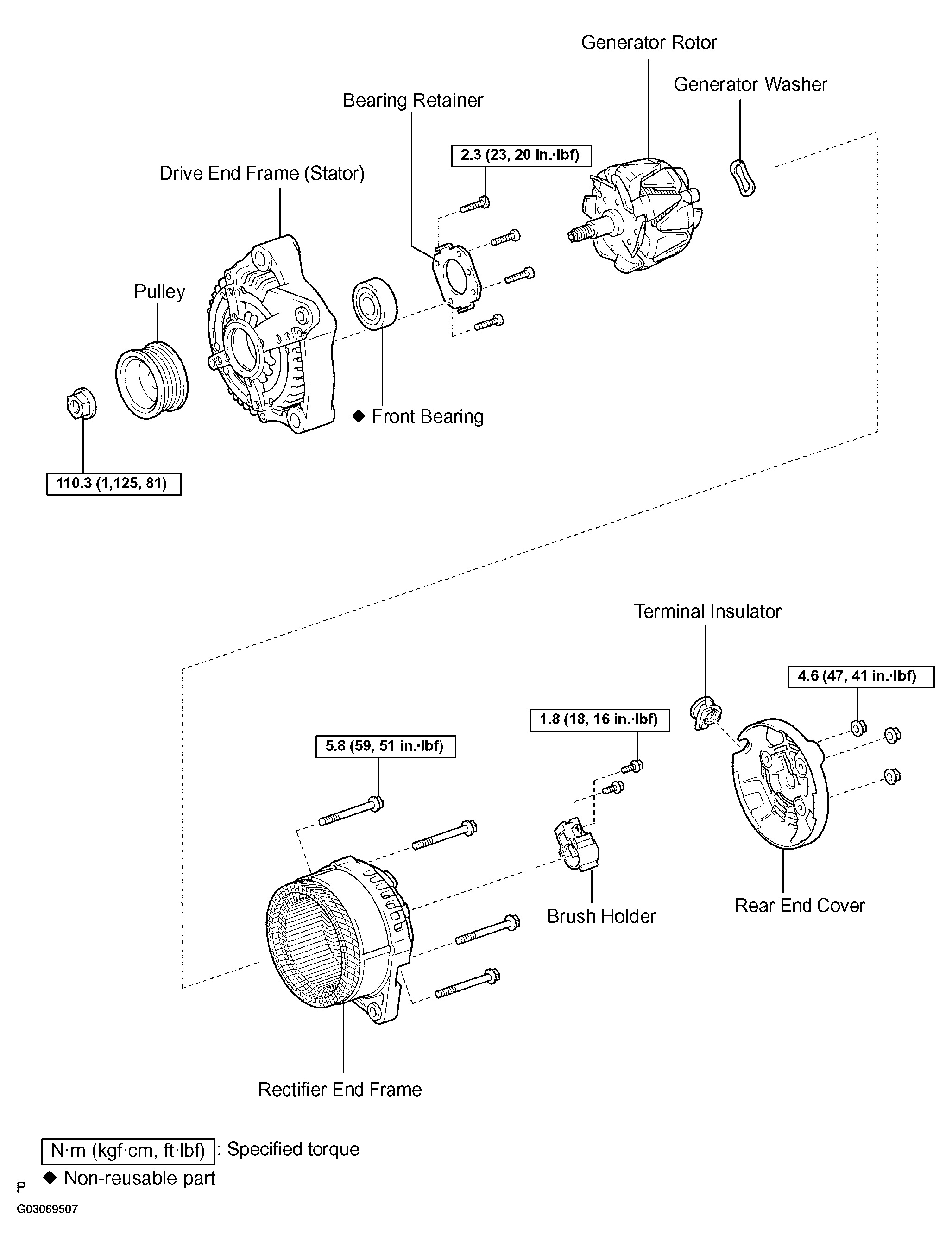 Generator Rotor

Generator Washer

Bearing Retainer

2.3 (23, 20 in.·lbf)

Drive End Frame (Stator)

Pulley

◆ Front Bearing

110.3 (1,125, 81)

Terminal Insulator

4.6 (47, 41 in.·lbf)

1.8 (18, 16 in.·lbf)

5.8 (59, 51 in.·lbf)

Brush Holder

Rear End Cover

Rectifier End Frame

N·m (kgf·cm, ft·lbf) : Specified torque

◆ Non-reusable part

P

G03069507