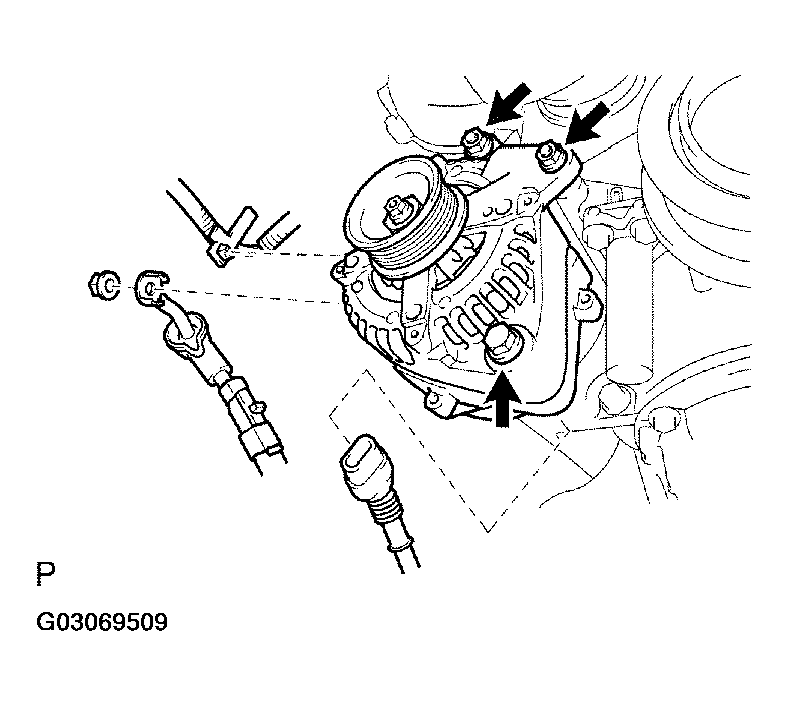 P

G03069509