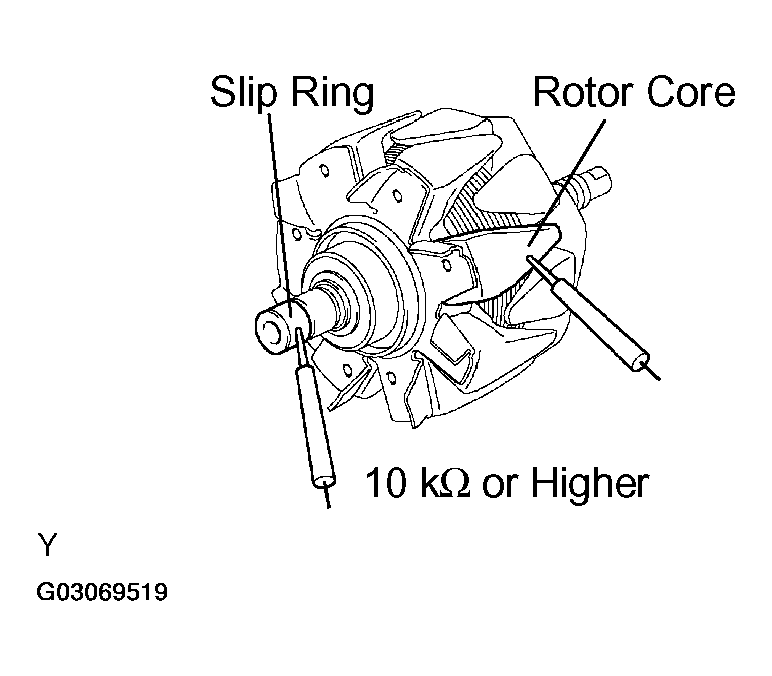 Slip Ring

Rotor Core

10 kΩ or Higher

Y

G03069519