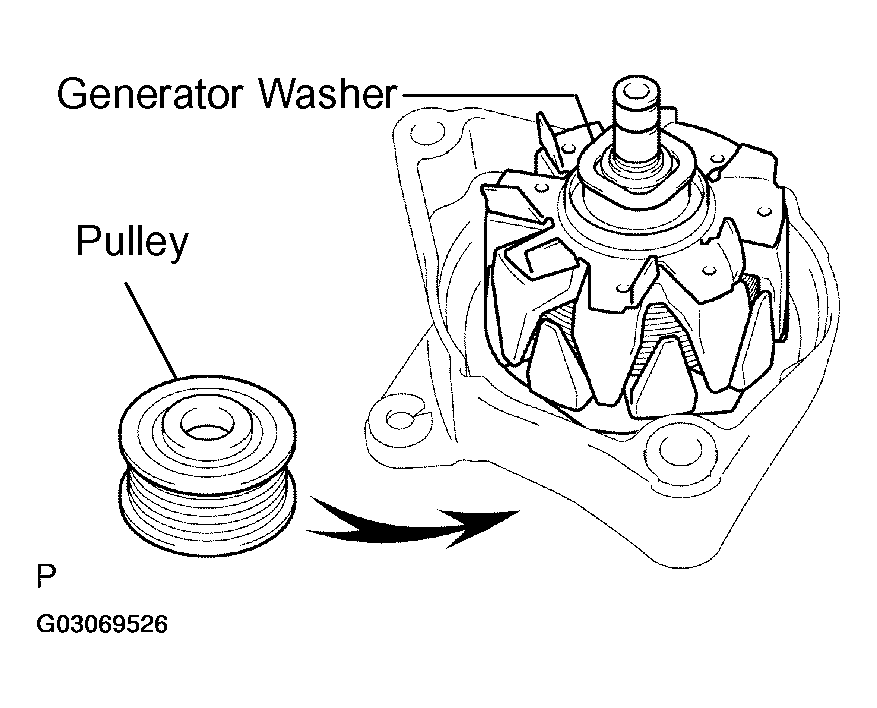 Generator Washer

Pulley

P

G03069526