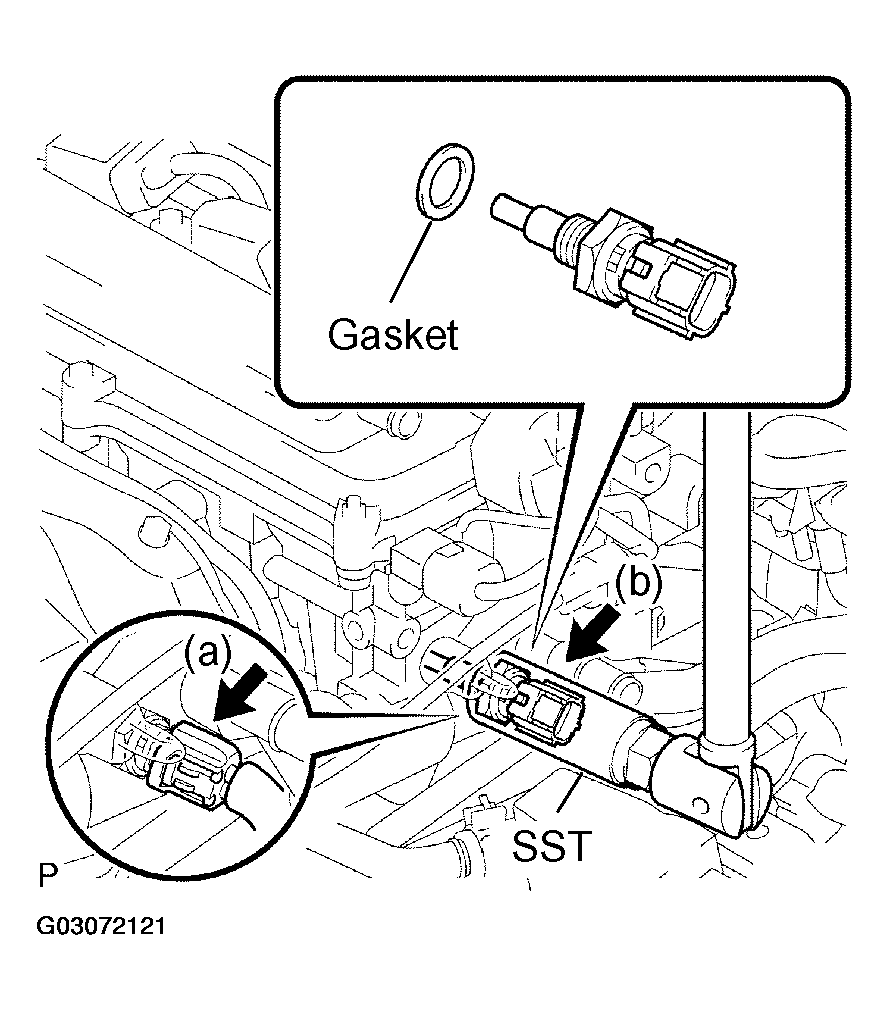 Gasket

(b)

(a)

SST

P

G03072121