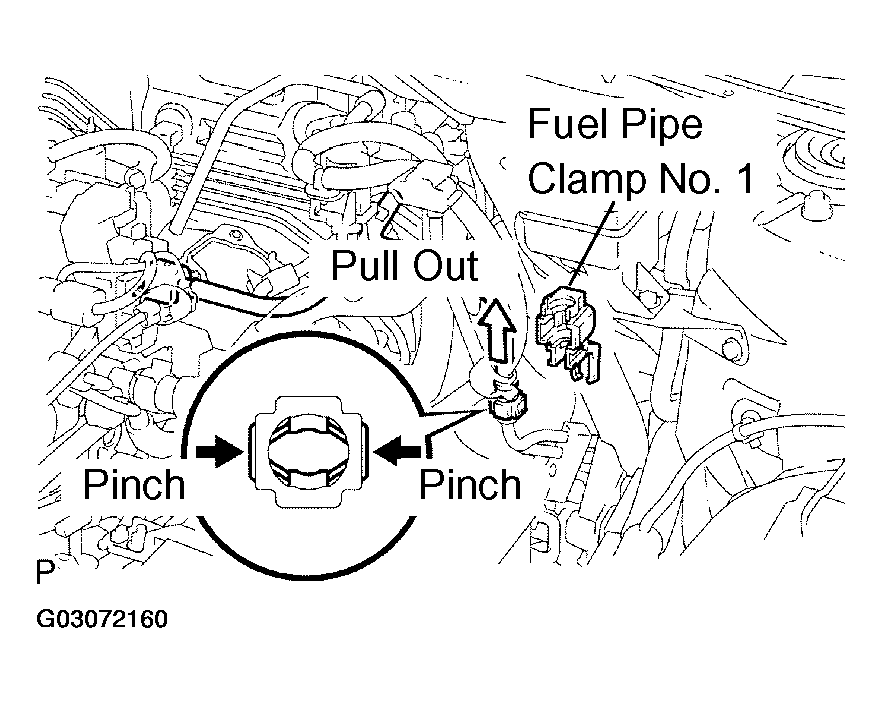 Fuel Pipe Clamp No. 1

Pull Out

Pinch

Pinch

P

G03072160