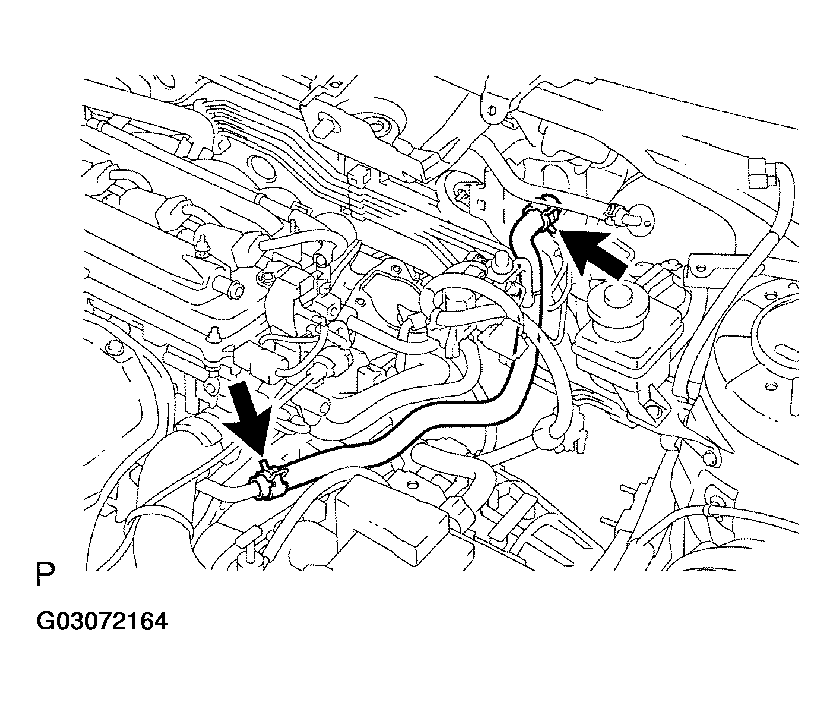 P

G03072164