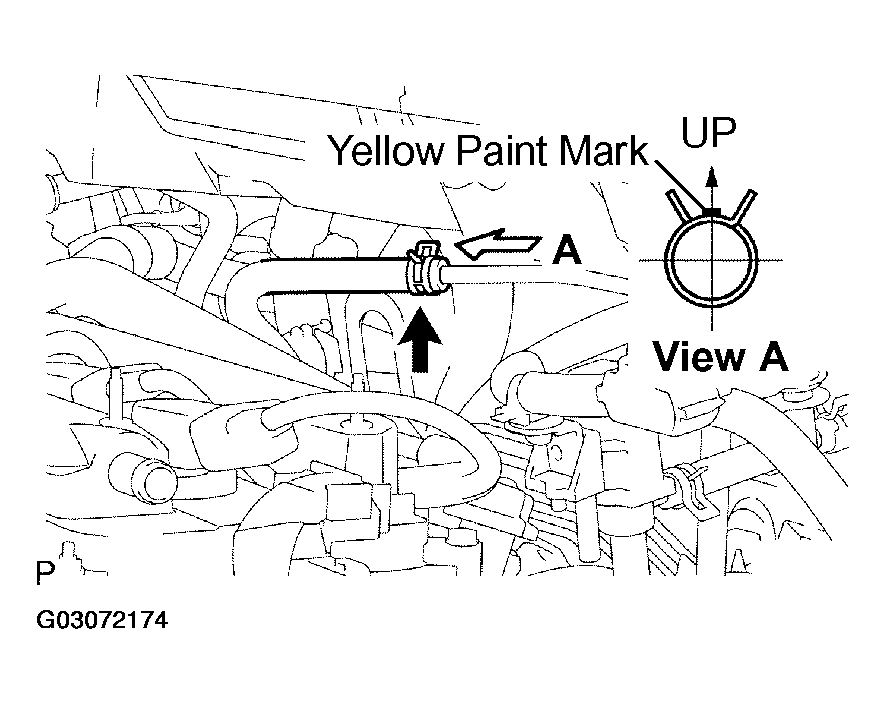 Yellow Paint Mark
UP
A
View A
P
G03072174