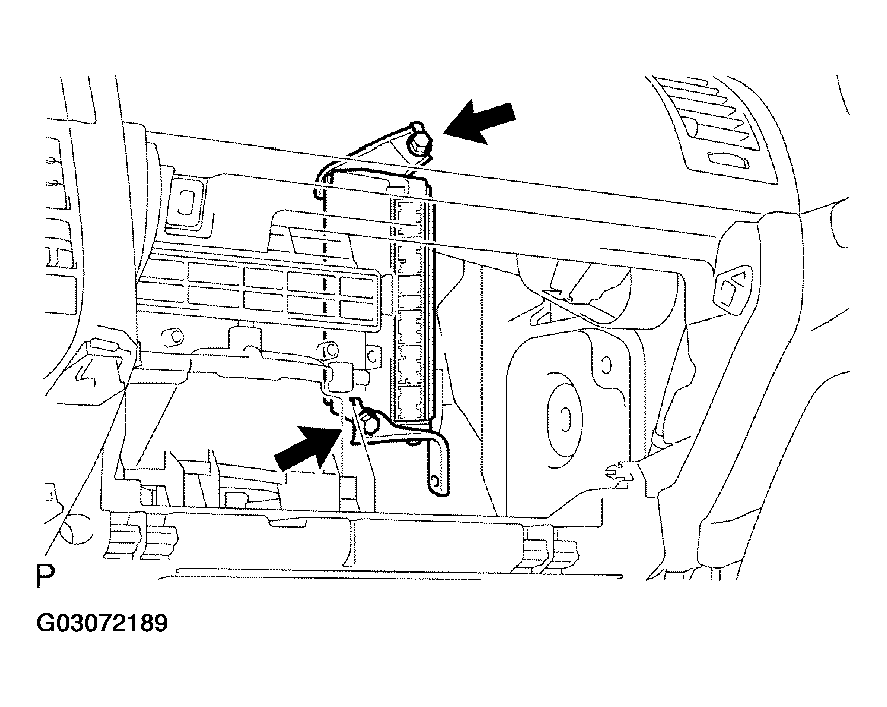 P

G03072189