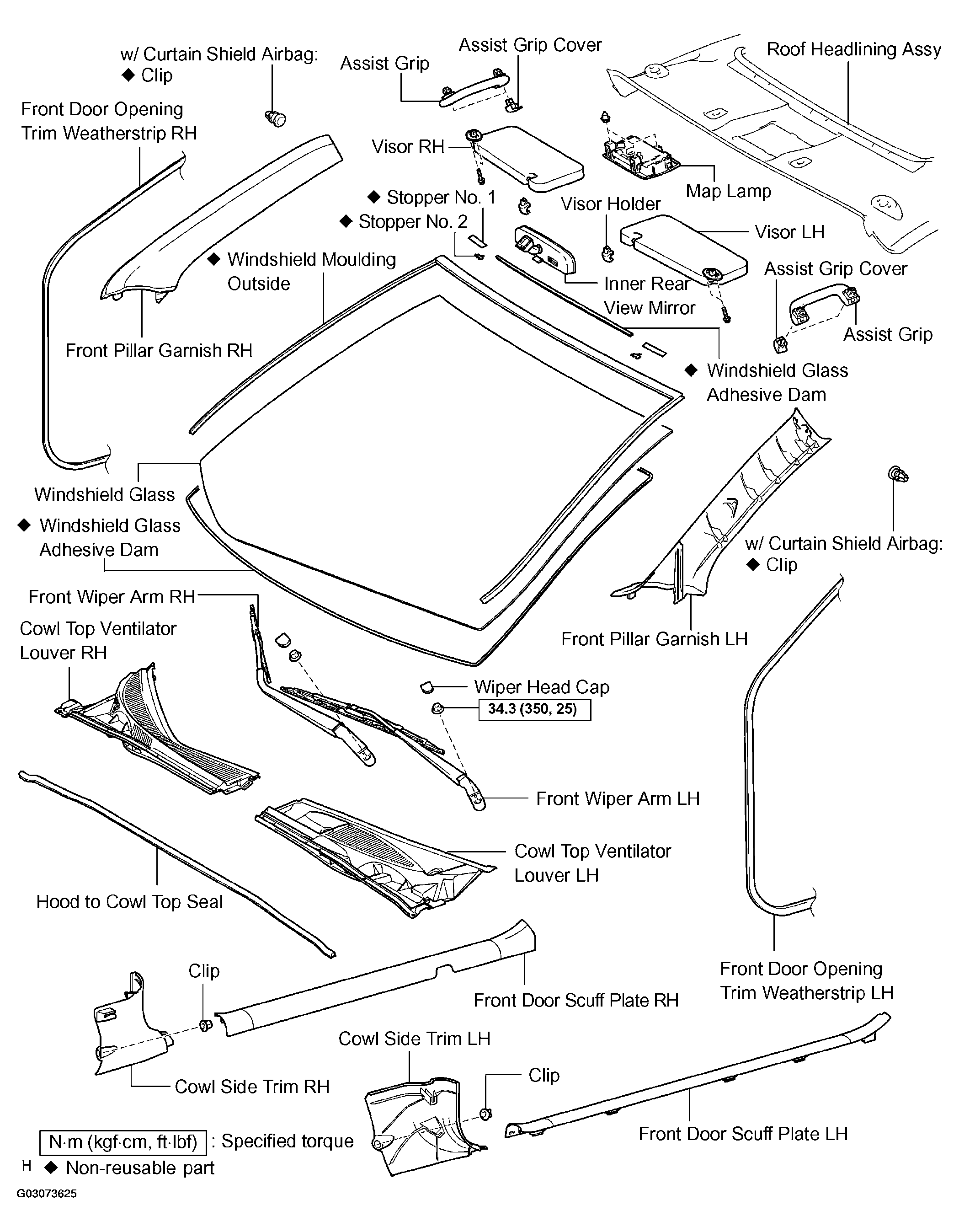 w/ Curtain Shield Airbag:
◆ Clip

Assist Grip

Assist Grip Cover

Roof Headlining Assy

Front Door Opening
Trim Weatherstrip RH

Visor RH

Map Lamp

◆ Stopper No. 1

◆ Stopper No. 2

Visor Holder

Visor LH

◆ Windshield Moulding
Outside

Inner Rear
View Mirror

Assist Grip Cover

Assist Grip

Front Pillar Garnish RH

◆ Windshield Glass
Adhesive Dam

Windshield Glass

◆ Windshield Glass
Adhesive Dam

w/ Curtain Shield Airbag:
◆ Clip

Front Wiper Arm RH

Cowl Top Ventilator
Louver RH

Front Pillar Garnish LH

Wiper Head Cap

34.3 (350, 25)

Front Wiper Arm LH

Cowl Top Ventilator
Louver LH

Hood to Cowl Top Seal

Clip

Front Door Scuff Plate RH

Front Door Opening
Trim Weatherstrip LH

Cowl Side Trim LH

Cowl Side Trim RH

Clip

Front Door Scuff Plate LH

N·m (kgf·cm, ft·lbf) : Specified torque

H ◆ Non-reusable part

G03073625