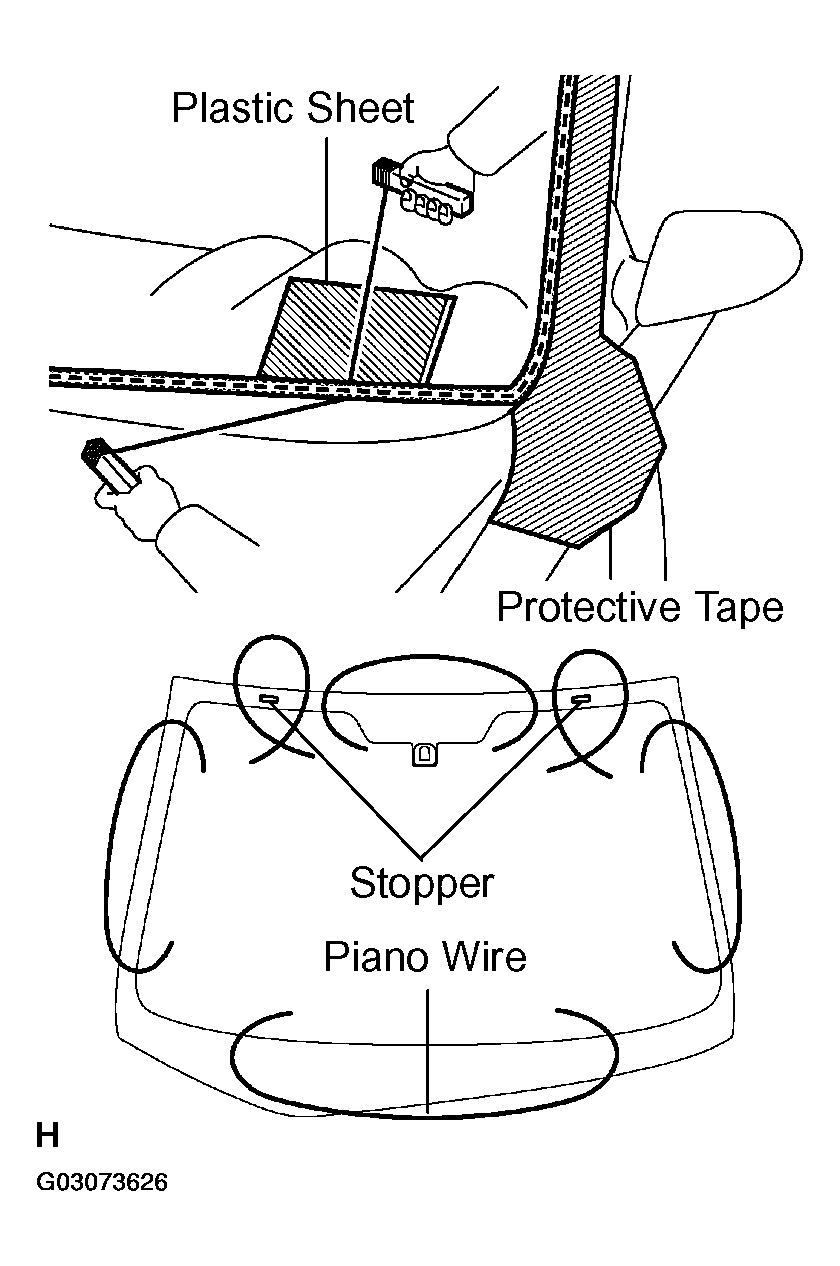 Plastic Sheet

Protective Tape

Stopper

Piano Wire

H

G03073626