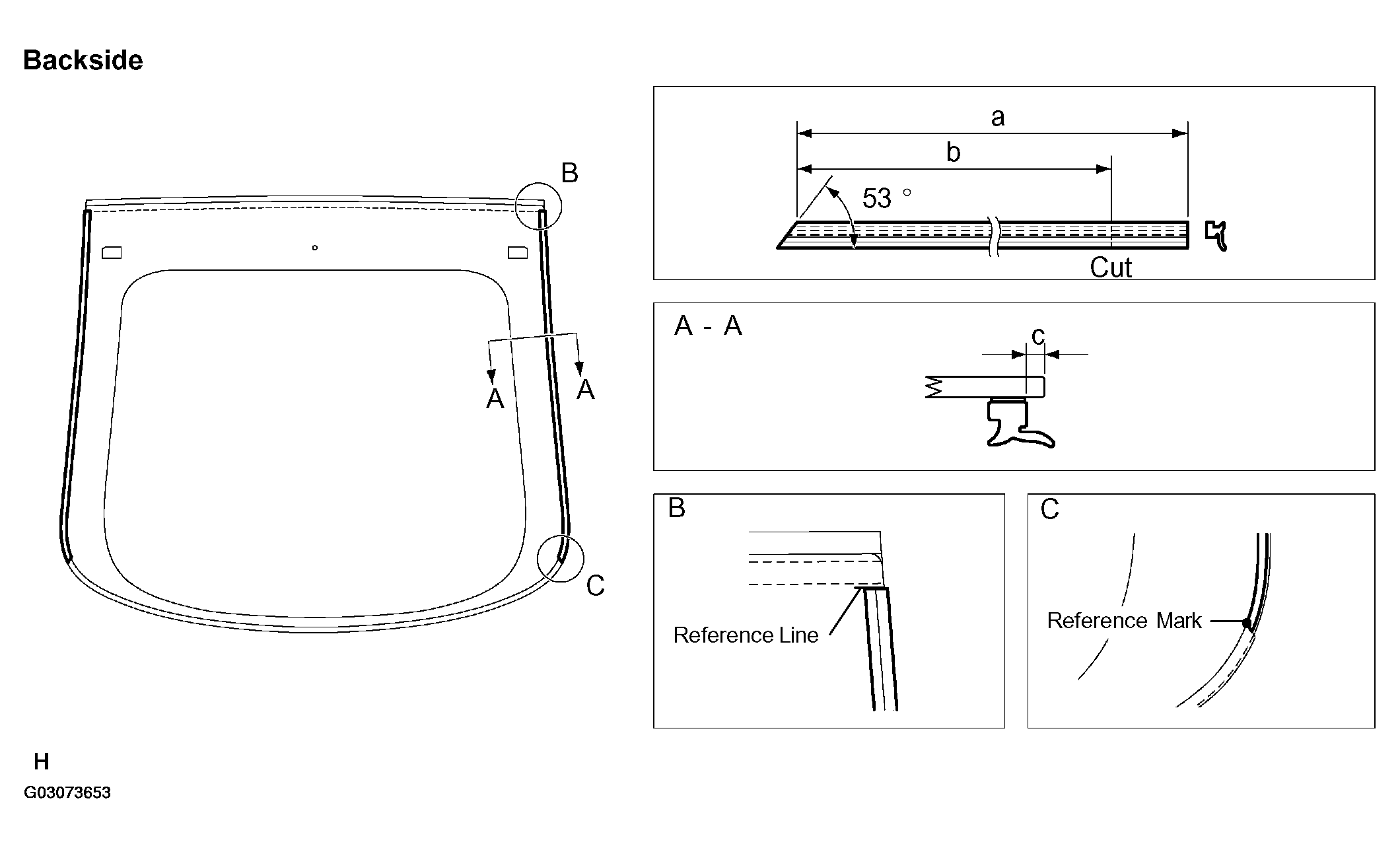 Backside

B

A A

C

a

b

53 °

Cut

A - A

c

B

Reference Line

C

Reference Mark

H

G03073653