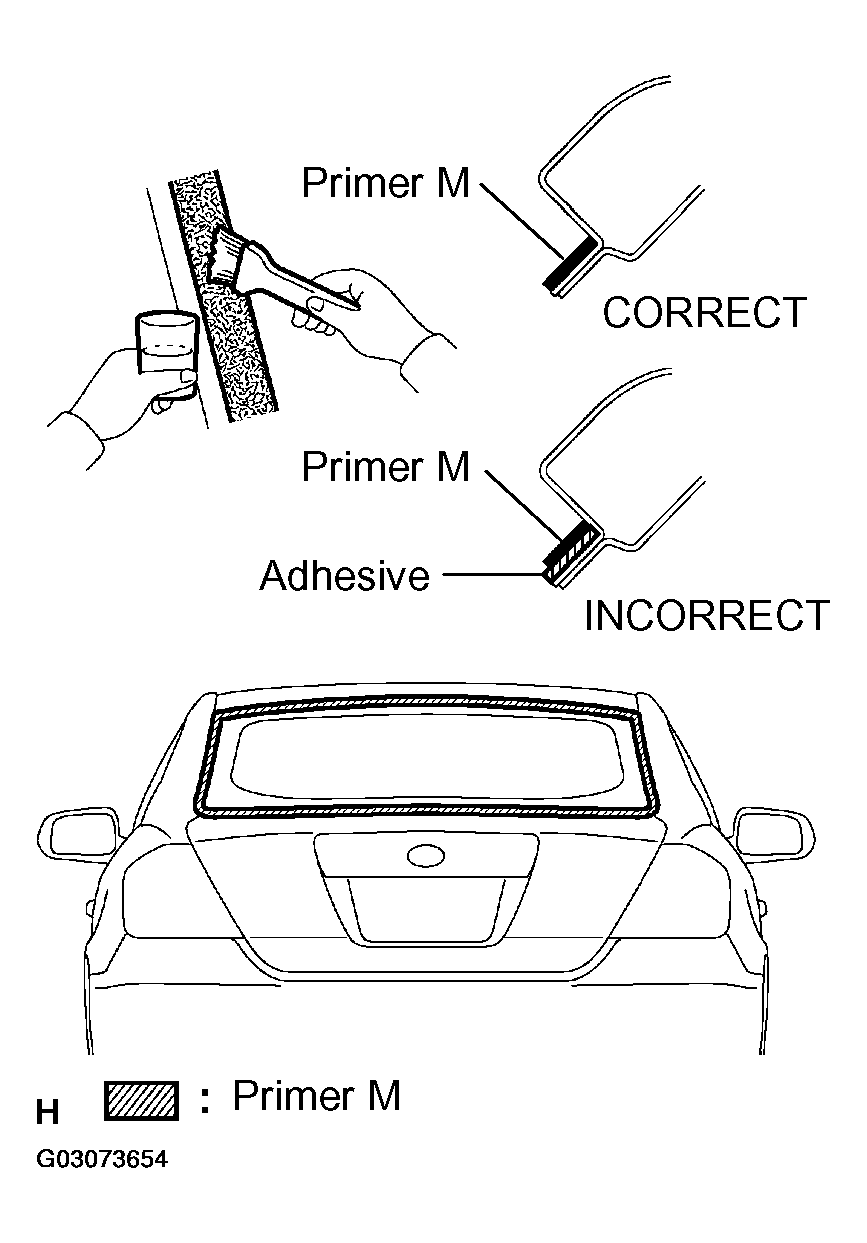 Primer M

CORRECT

Primer M

Adhesive

INCORRECT

H : Primer M

G03073654