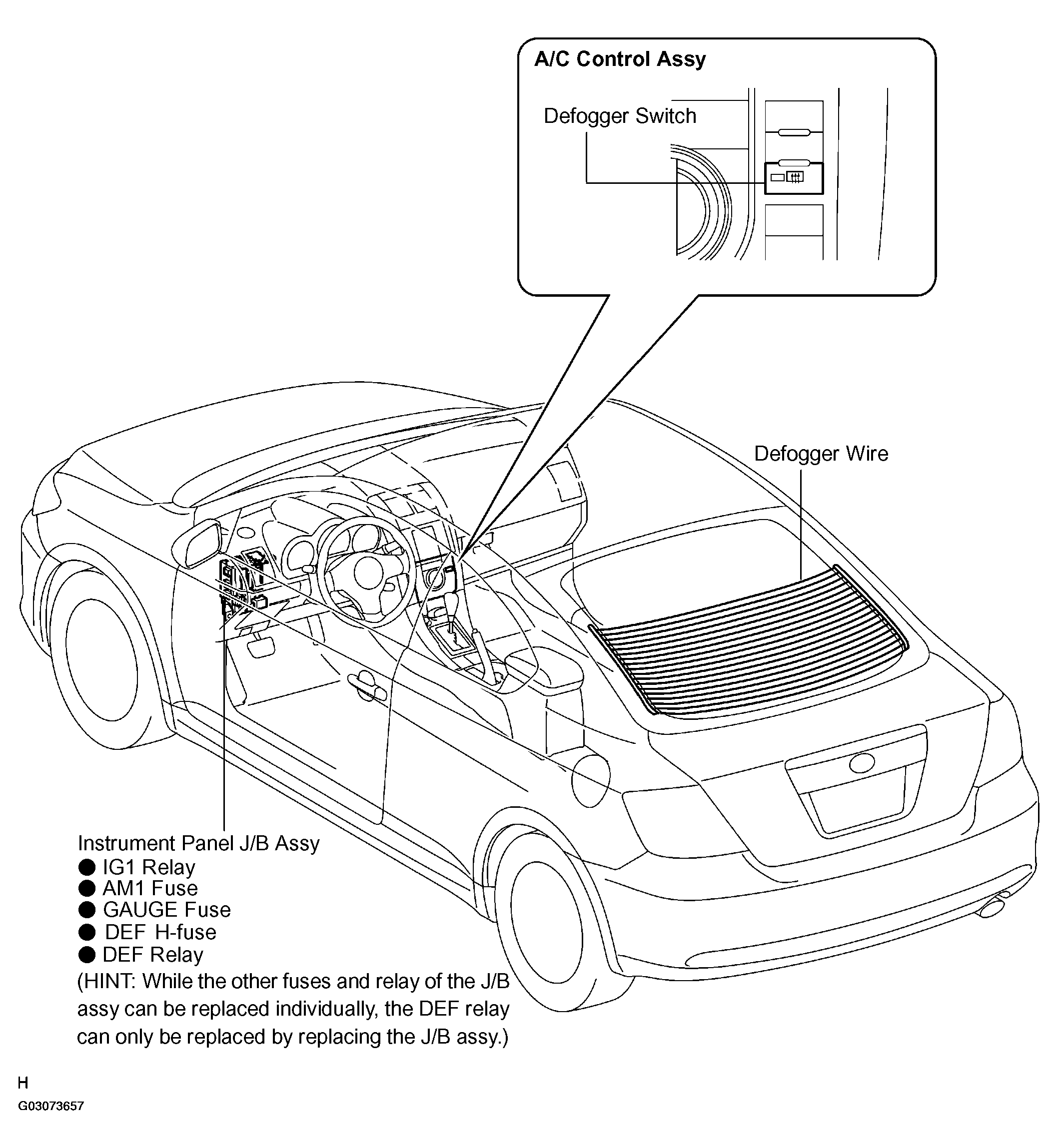 A/C Control Assy

Defogger Switch

Defogger Wire

Instrument Panel J/B Assy
● IG1 Relay
● AM1 Fuse
● GAUGE Fuse
● DEF H-fuse
● DEF Relay
(HINT: While the other fuses and relay of the J/B assy can be replaced individually, the DEF relay can only be replaced by replacing the J/B assy.)

H

G03073657