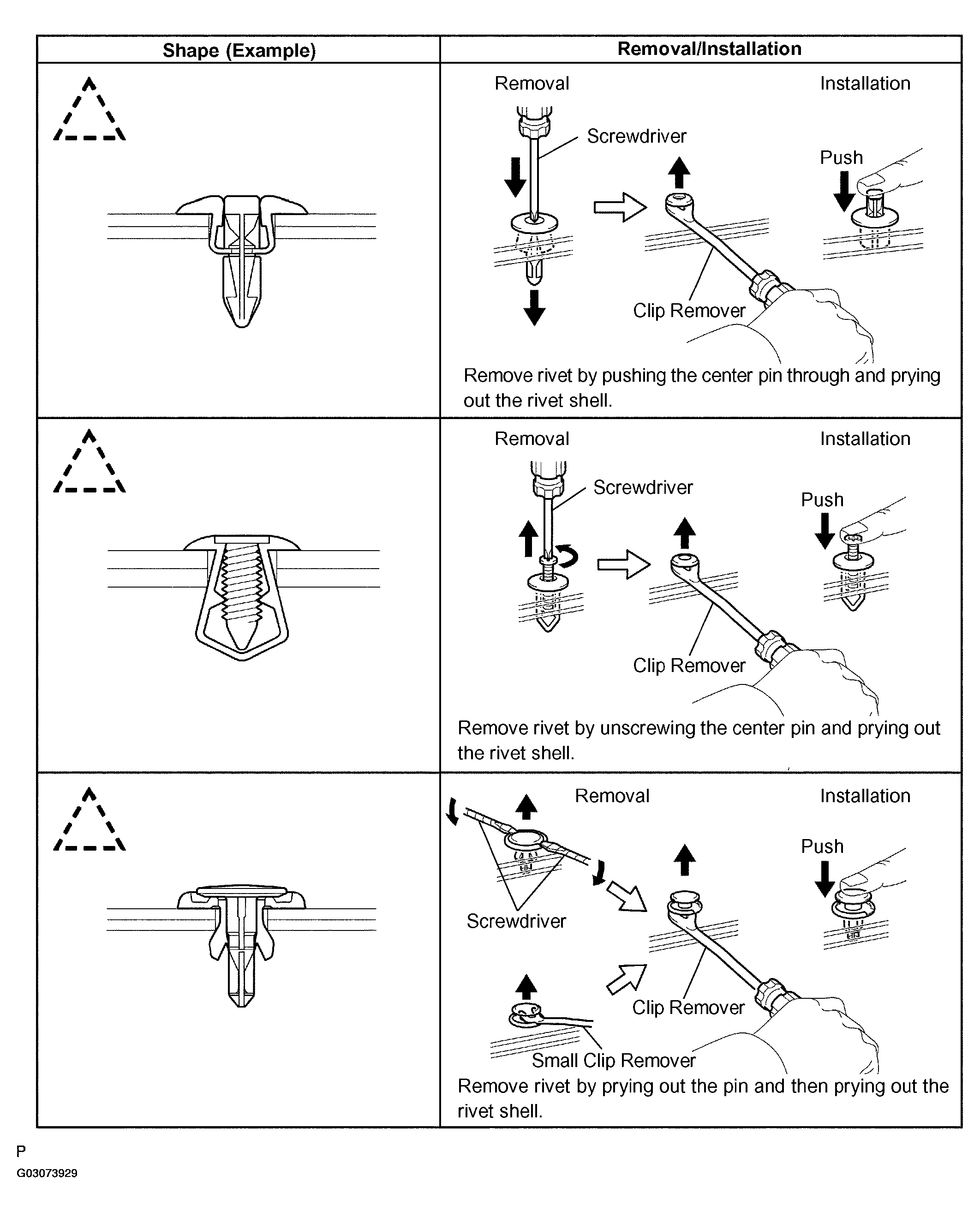 | Shape (Example) | Removal/Installation |
|---|---|
| | Removal Installation Screwdriver Push Clip Remover Remove rivet by pushing the center pin through and prying out the rivet shell. |
| | Removal Installation Screwdriver Push Clip Remover Remove rivet by unscrewing the center pin and prying out the rivet shell. |
| | Removal Installation Push Screwdriver Clip Remover Small Clip Remover Remove rivet by prying out the pin and then prying out the rivet shell. |

P
G03073929